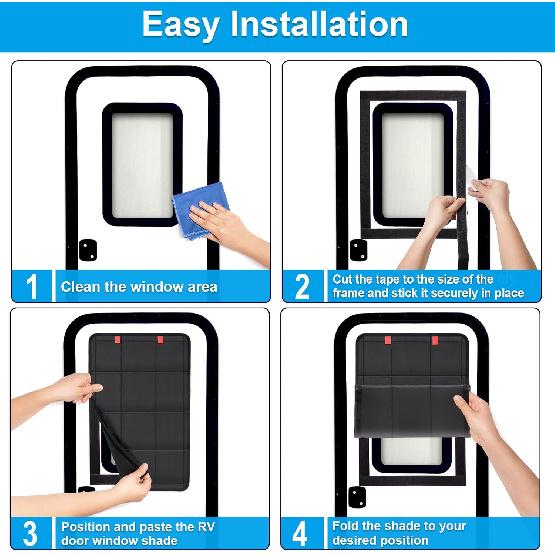 Easy Installation

1 Clean the window area

2 Cut the tape to the size of the frame and stick it securely in place

3 Position and paste the RV door window shade

4 Fold the shade to your desired position