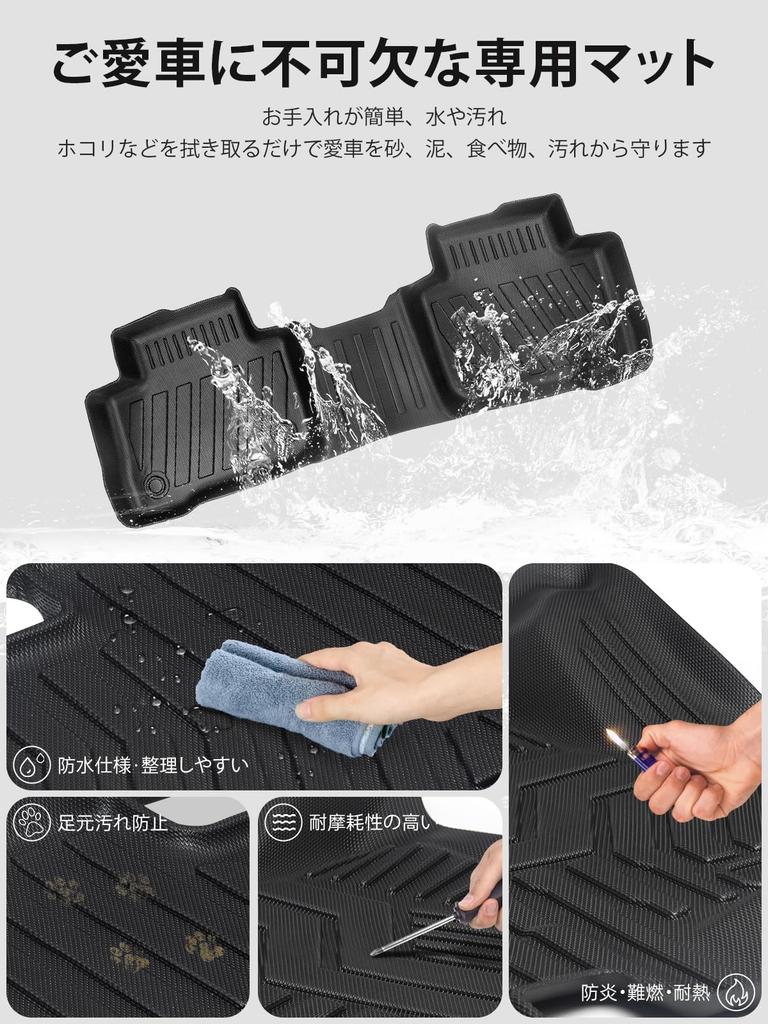 ご愛車に不可欠な専用マット

お手入れが簡単、水や汚れ
ホコリなどを拭き取るだけで愛車を砂、泥、食べ物、汚れから守ります

防水仕様·整理しやすい

足元汚れ防止

耐摩耗性の高い

防炎·難燃·耐熱