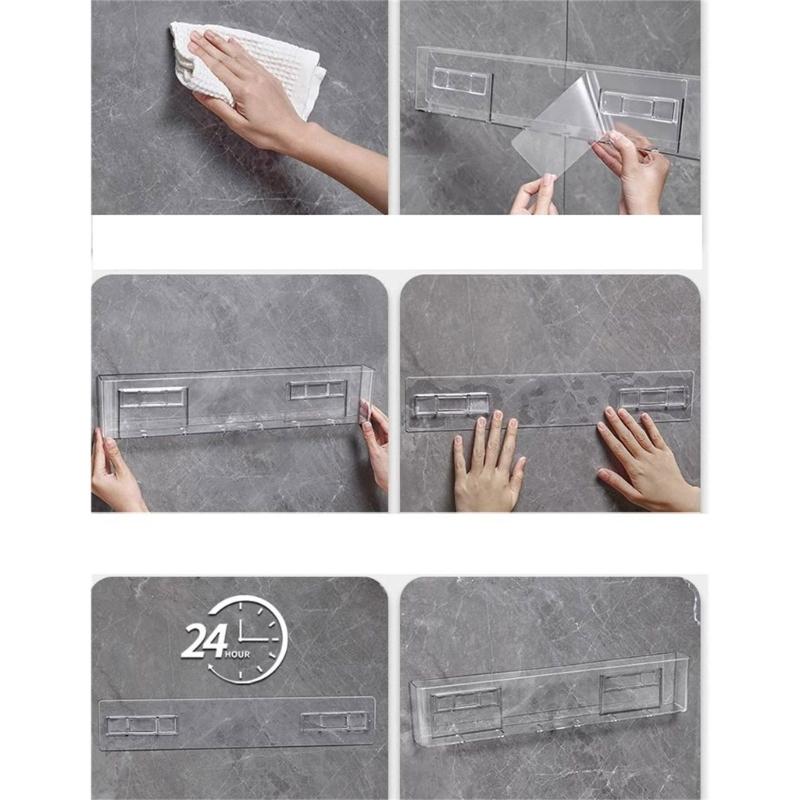 24 HOUR