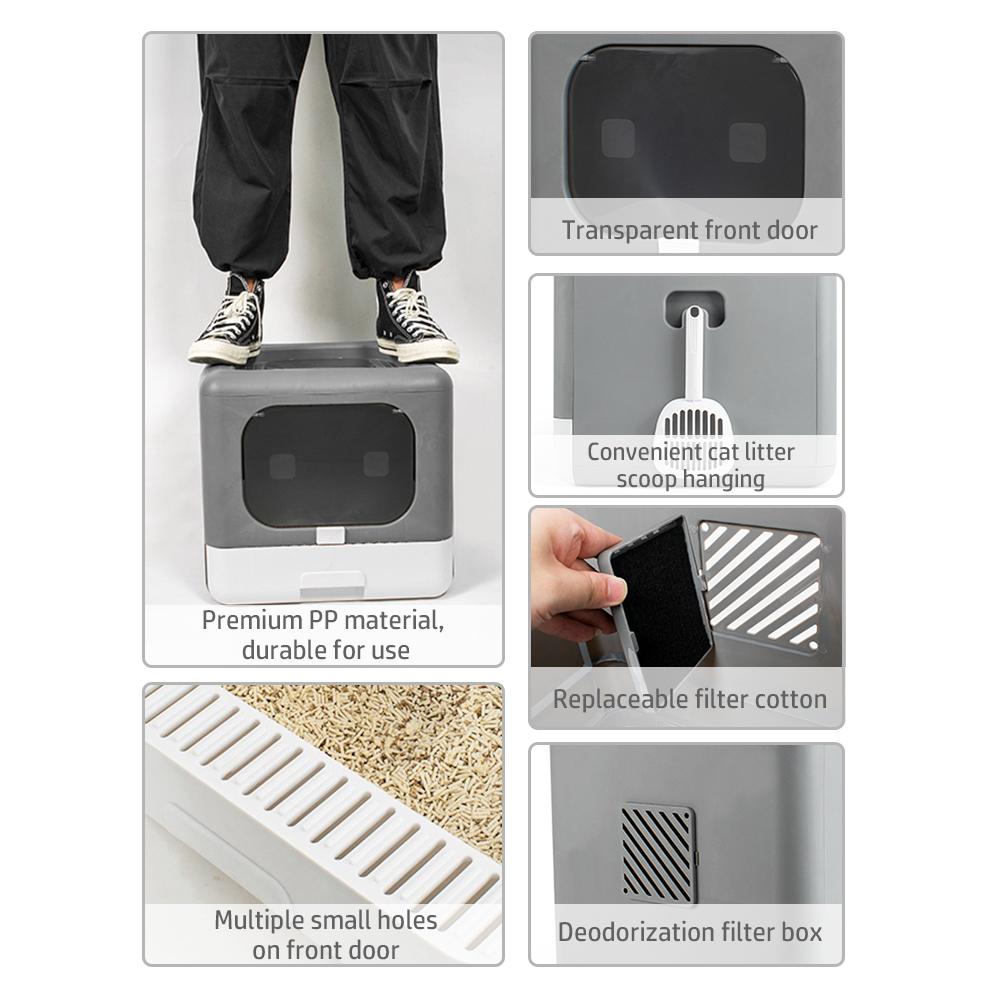 Premium PP material, durable for use

Multiple small holes on front door

Transparent front door

Convenient cat litter scoop hanging

Replaceable filter cotton

Deodorization filter box