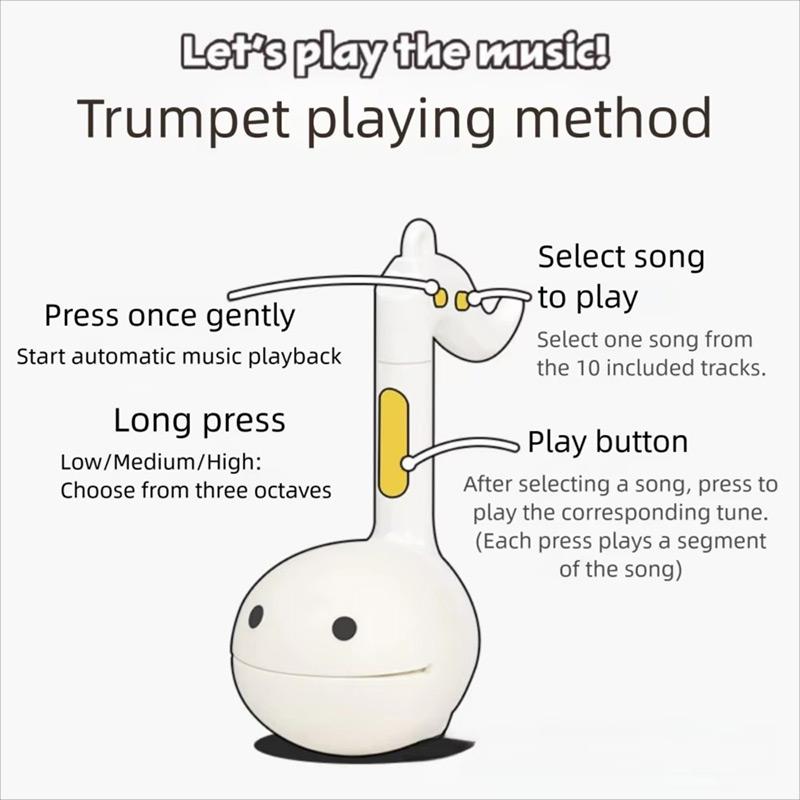 Let's play the music!
Trumpet playing method

Press once gently
Start automatic music playback

Long press
Low/Medium/High:
Choose from three octaves

Select song to play
Select one song from the 10 included tracks.

Play button
After selecting a song, press to play the corresponding tune. (Each press plays a segment of the song)