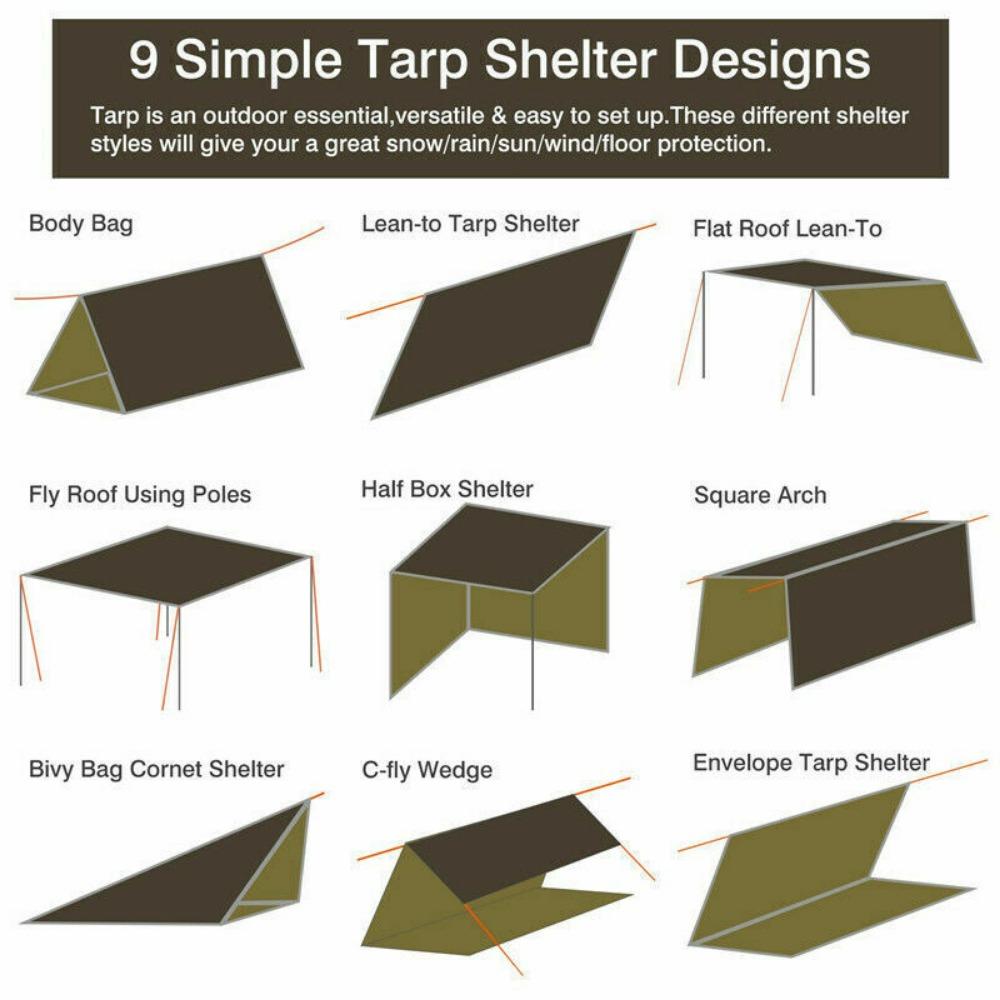 9 Simple Tarp Shelter Designs

Tarp is an outdoor essential,versatile & easy to set up.These different shelter styles will give your a great snow/rain/sun/wind/floor protection.

Body Bag

Lean-to Tarp Shelter

Flat Roof Lean-To

Fly Roof Using Poles

Half Box Shelter

Square Arch

Bivy Bag Cornet Shelter

C-fly Wedge

Envelope Tarp Shelter