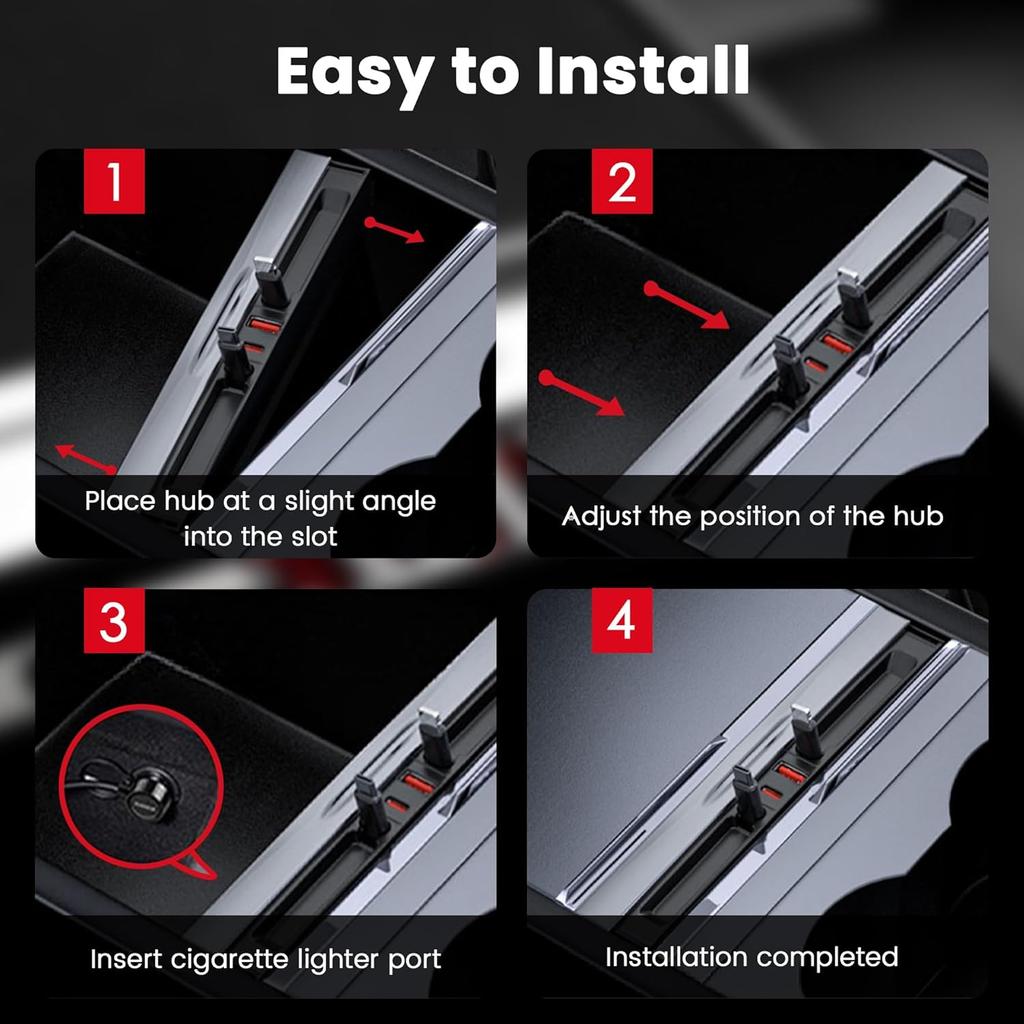 Easy to Install

1

Place hub at a slight angle into the slot

2

Adjust the position of the hub

3

Insert cigarette lighter port

4

Installation completed