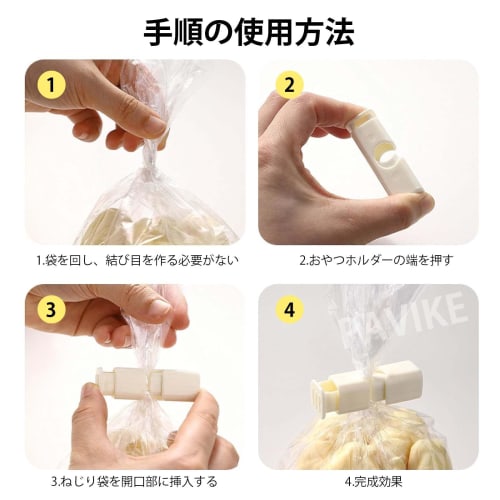 手順の使用方法

1

1.袋を回し、結び目を作る必要がない

2

2.おやつホルダーの端を押す

3

3.ねじり袋を開口部に挿入する

4

RAVIKE

4.完成効果