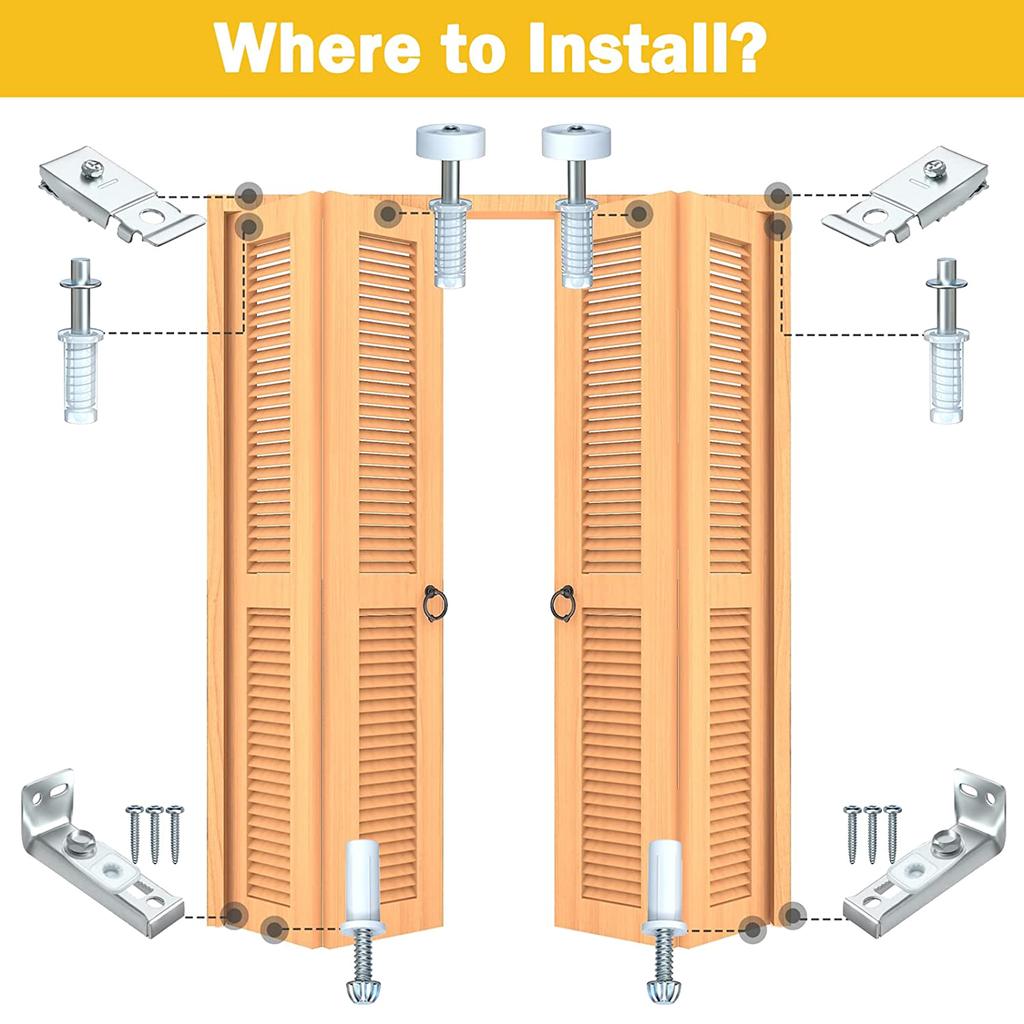 Where to Install?