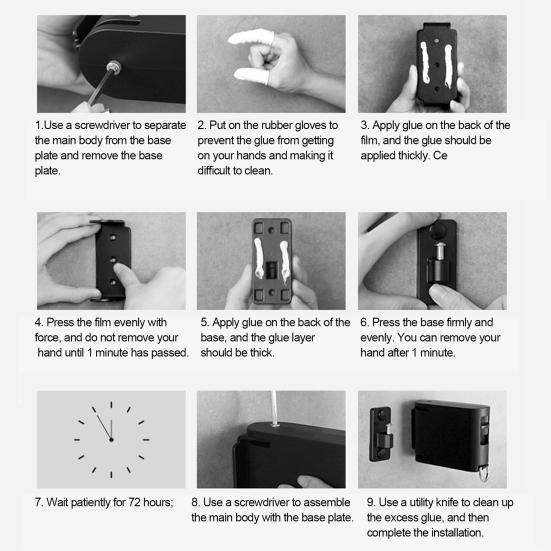 1.Use a screwdriver to separate the main body from the base plate and remove the base plate.

2. Put on the rubber gloves to prevent the glue from getting on your hands and making it difficult to clean.

3. Apply glue on the back of the film, and the glue should be applied thickly. Ce

4. Press the film evenly with force, and do not remove your hand until 1 minute has passed.

5. Apply glue on the back of the base, and the glue layer should be thick.

6. Press the base firmly and evenly. You can remove your hand after 1 minute.

7. Wait patiently for 72 hours;

8. Use a screwdriver to assemble the main body with the base plate.

9. Use a utility knife to clean up the excess glue, and then complete the installation.