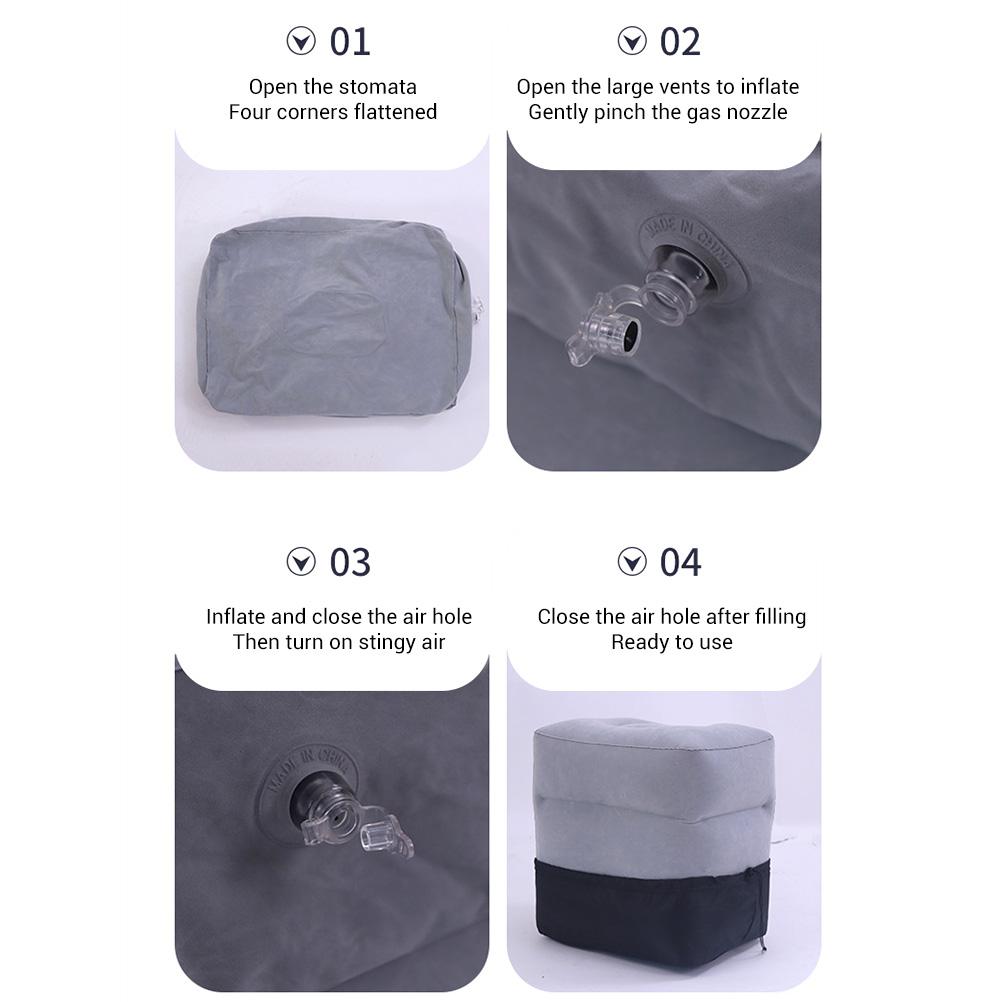 01

Open the stomata
Four corners flattened

02

Open the large vents to inflate
Gently pinch the gas nozzle

MADE IN CHINA

03

Inflate and close the air hole
Then turn on stingy air

MADE IN CHINA

04

Close the air hole after filling
Ready to use