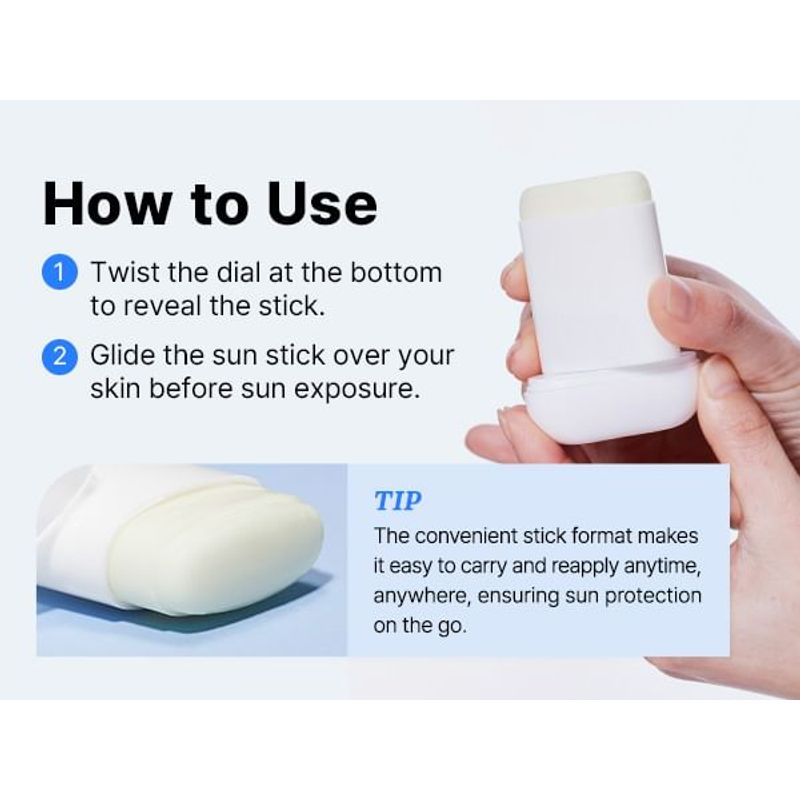 How to Use

1 Twist the dial at the bottom to reveal the stick.

2 Glide the sun stick over your skin before sun exposure.

TIP

The convenient stick format makes it easy to carry and reapply anytime, anywhere, ensuring sun protection on the go.