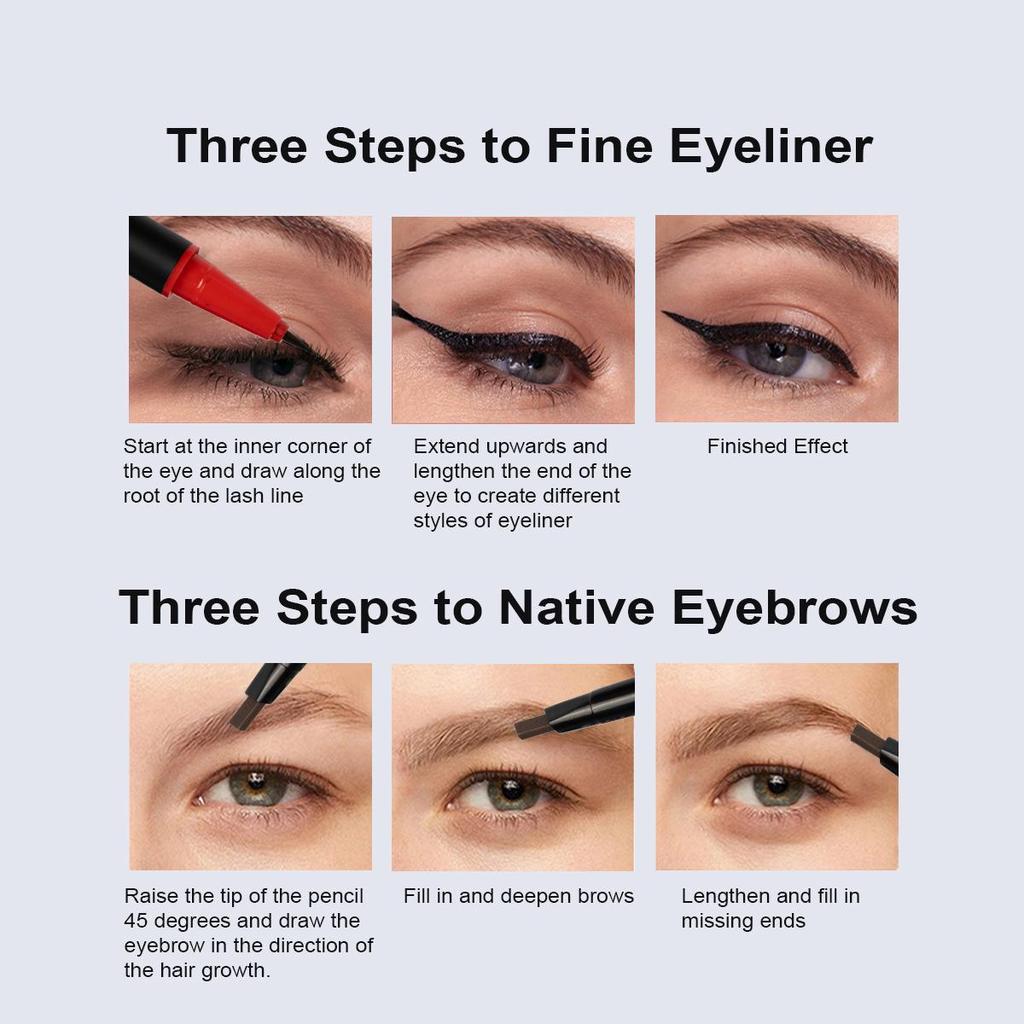 Three Steps to Fine Eyeliner

Start at the inner corner of the eye and draw along the root of the lash line

Extend upwards and lengthen the end of the eye to create different styles of eyeliner

Finished Effect

Three Steps to Native Eyebrows

Raise the tip of the pencil 45 degrees and draw the eyebrow in the direction of the hair growth.

Fill in and deepen brows

Lengthen and fill in missing ends