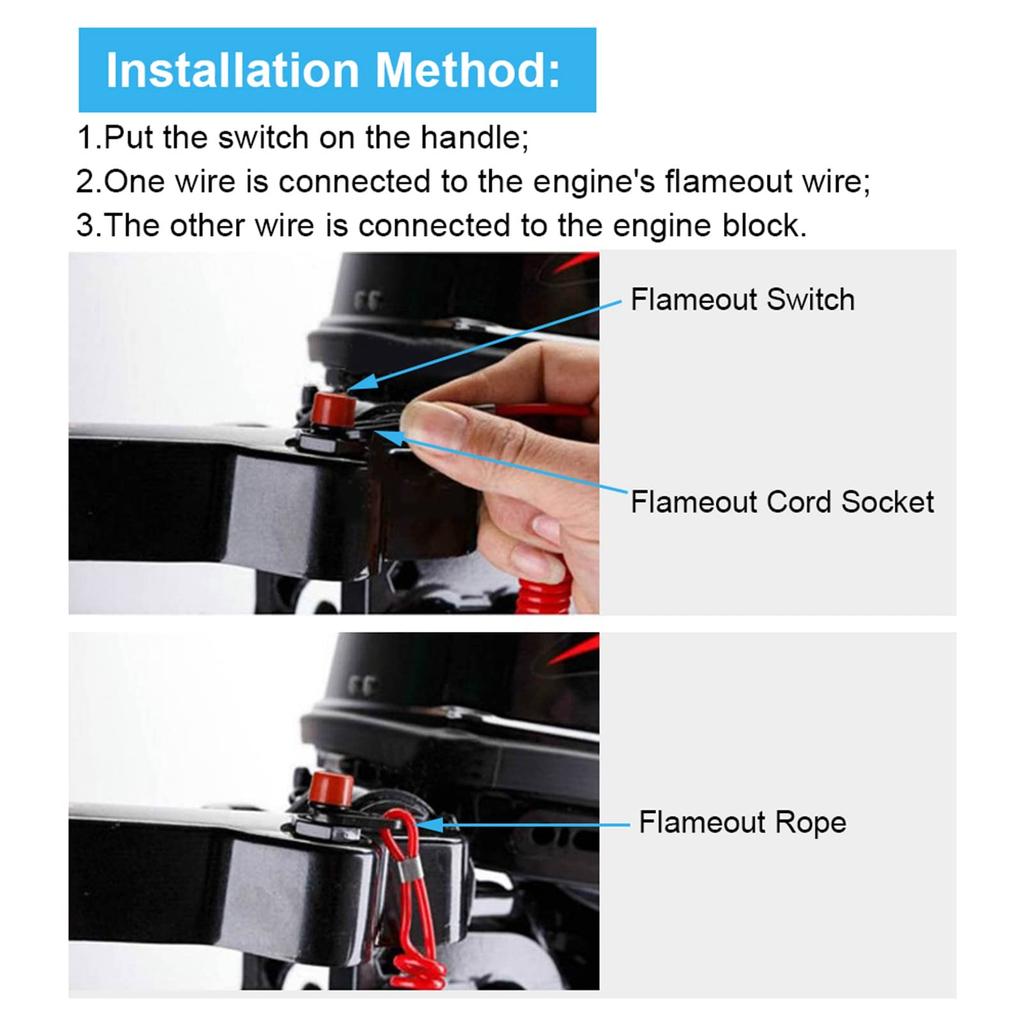 Installation Method:

1.Put the switch on the handle;
2.One wire is connected to the engine's flameout wire;
3.The other wire is connected to the engine block.

Flameout Switch

Flameout Cord Socket

Flameout Rope