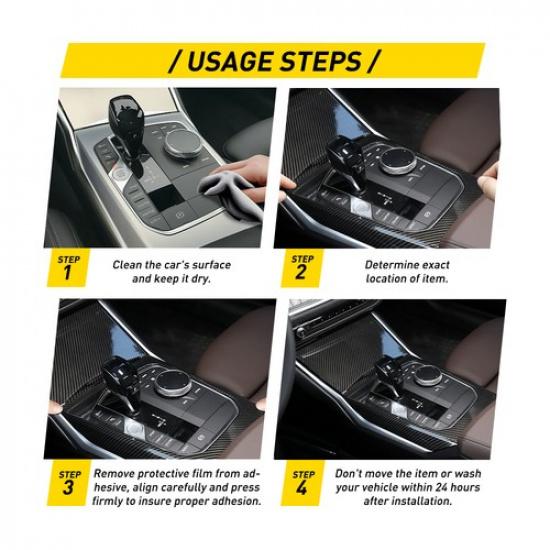 / USAGE STEPS /

STEP 1

Clean the car's surface and keep it dry.

STEP 2

Determine exact location of item.

STEP 3

Remove protective film from adhesive, align carefully and press firmly to insure proper adhesion.

STEP 4

Don't move the item or wash your vehicle within 24 hours after installation.