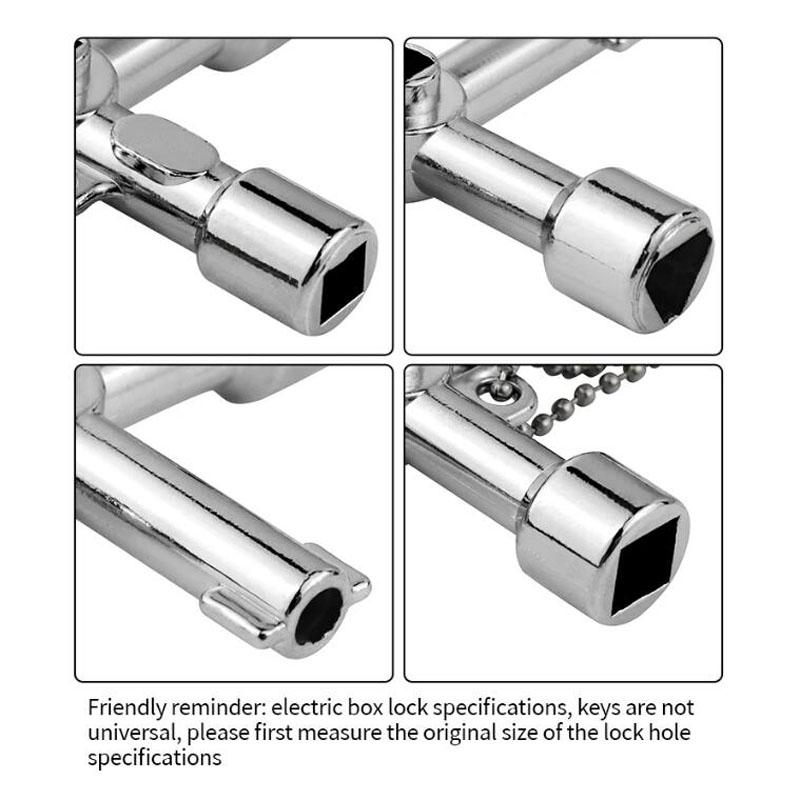 Friendly reminder: electric box lock specifications, keys are not universal, please first measure the original size of the lock hole specifications