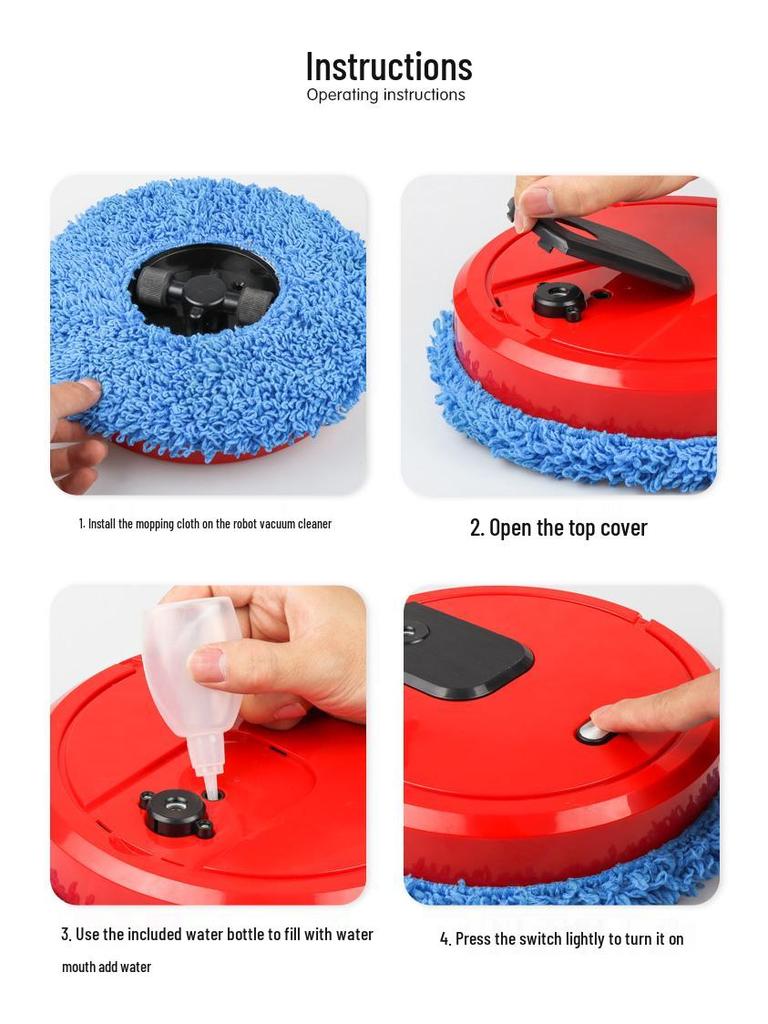 Instructions
Operating instructions

1. Install the mopping cloth on the robot vacuum cleaner

2. Open the top cover

3. Use the included water bottle to fill with water mouth add water

4. Press the switch lightly to turn it on