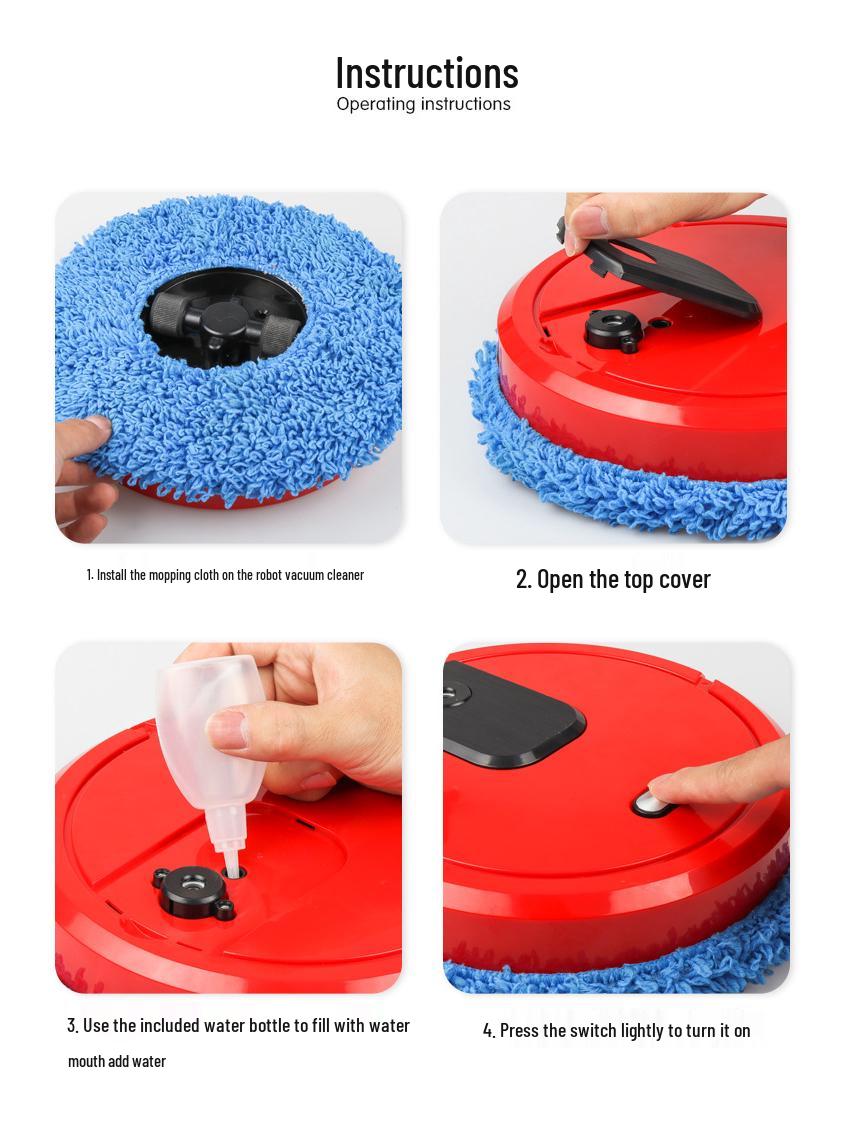 Instructions
Operating instructions

1. Install the mopping cloth on the robot vacuum cleaner

2. Open the top cover

3. Use the included water bottle to fill with water mouth add water

4. Press the switch lightly to turn it on