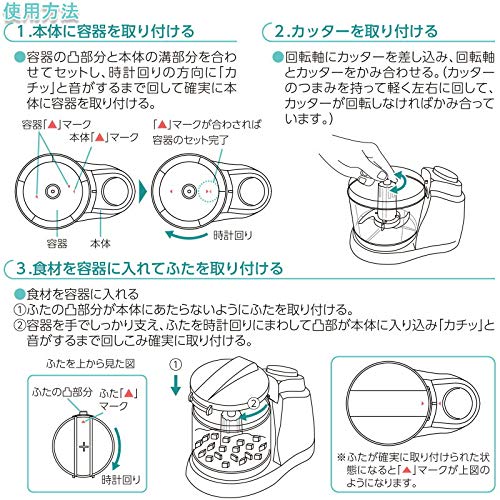 使用方法

1.本体に容器を取り付ける

●容器の凸部分と本体の溝部分を合わせてセットし、時計回りの方向に「カチッ」と音がするまで回して確実に本体に容器を取り付ける。

容器「▲」マーク
本体「▲」マーク
「▲」マークが合わされば容器のセット完了
容器
本体
時計回り

2.カッターを取り付ける

●回転軸にカッターを差し込み、回転軸とカッターをかみ合わせる。(カッターのつまみを持って軽く左右に回して、カッターが回転しなければかみ合っています。)

3.食材を容器に入れてふたを取り付ける

●食材を容器に入れる
①ふたの凸部分が本体にあたらないようにふたを取り付ける。
②容器を手でしっかり支え、ふたを時計回りにまわして凸部が本体に入り込み「カチッ」と音がするまで回しこみ確実に取り付ける。

ふたを上から見た図
ふたの凸部分
ふた「▲」マーク
時計回り

①
②

※ふたが確実に取り付けられた状態になると「▲」マークが上図のようになります。