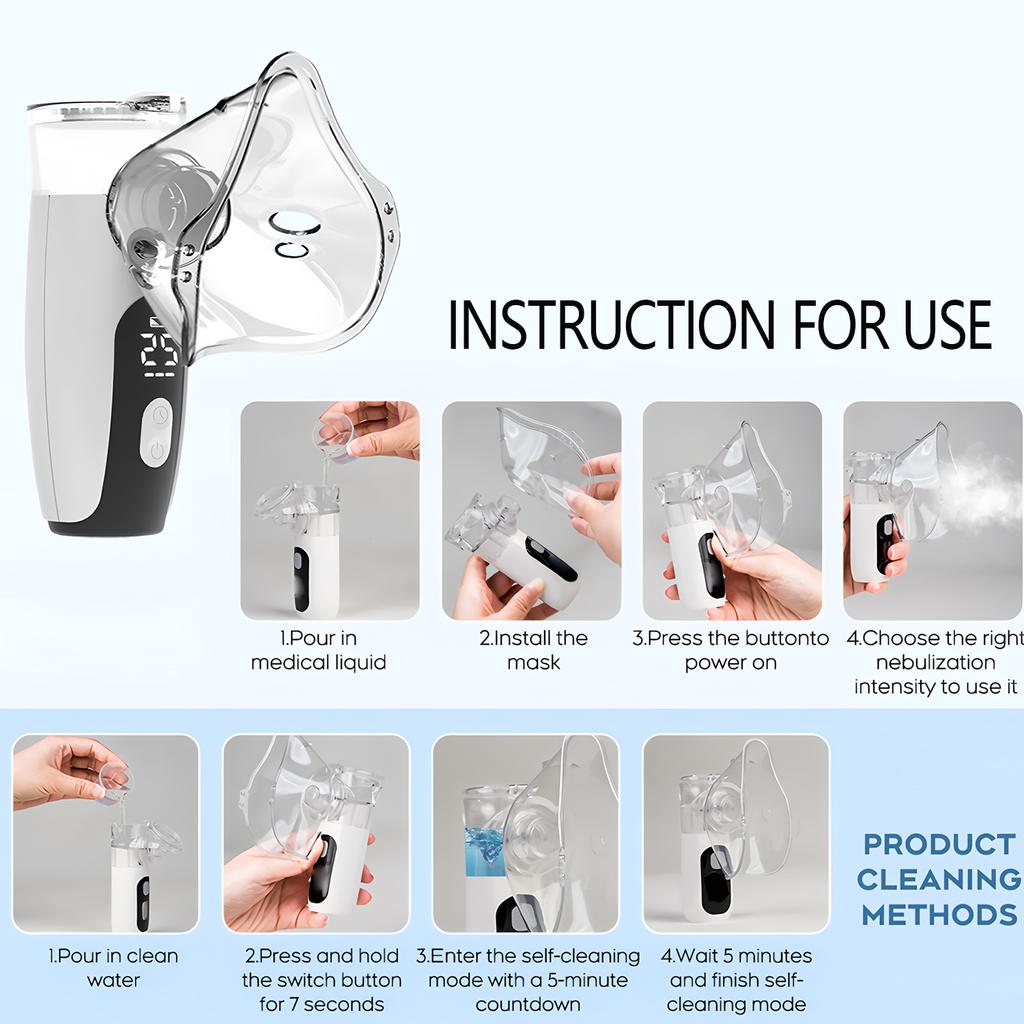 INSTRUCTION FOR USE

1.Pour in medical liquid

2.Install the mask

3.Press the buttonto power on

4.Choose the right nebulization intensity to use it

PRODUCT CLEANING METHODS

1.Pour in clean water

2.Press and hold the switch button for 7 seconds

3.Enter the self-cleaning mode with a 5-minute countdown

4.Wait 5 minutes and finish self-cleaning mode