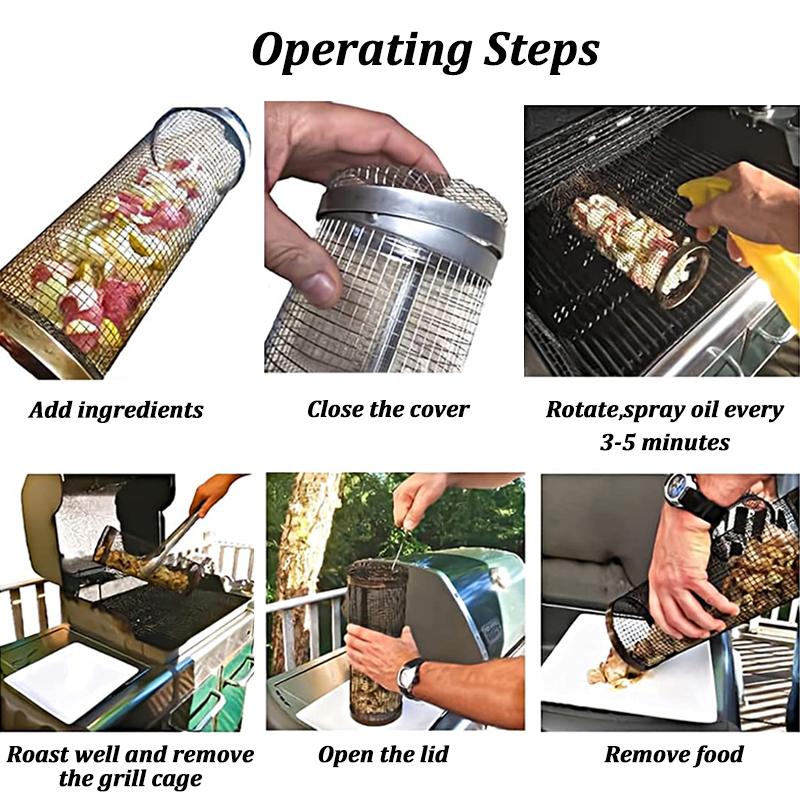 Operating Steps

Add ingredients

Close the cover

Rotate,spray oil every 3-5 minutes

Roast well and remove the grill cage

Open the lid

Remove food