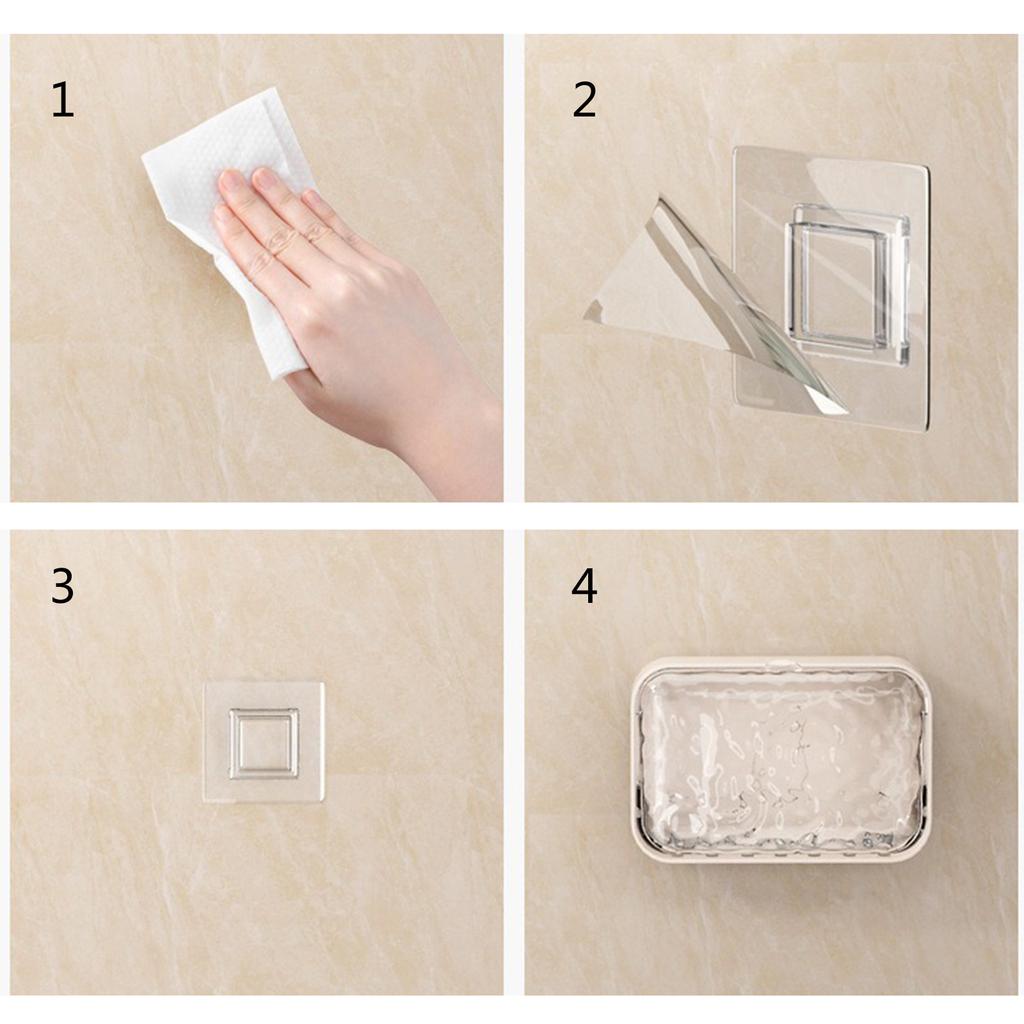 1

2

3

4