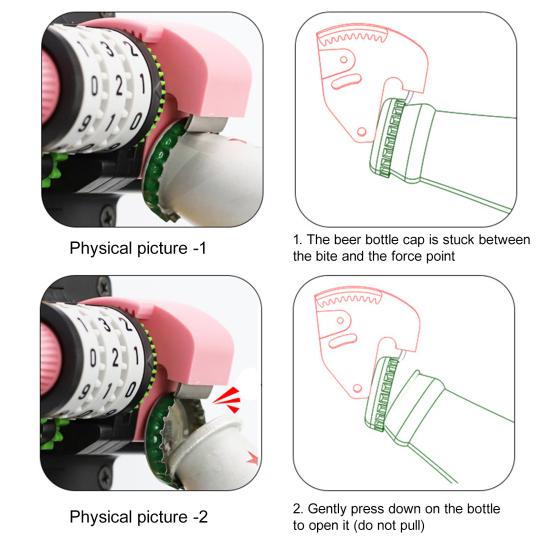 1 3 2
0 2 1
9 1 0

Physical picture -1

1. The beer bottle cap is stuck between the bite and the force point

1 3 2
0 2 1
9 1 0

Physical picture -2

2. Gently press down on the bottle to open it (do not pull)