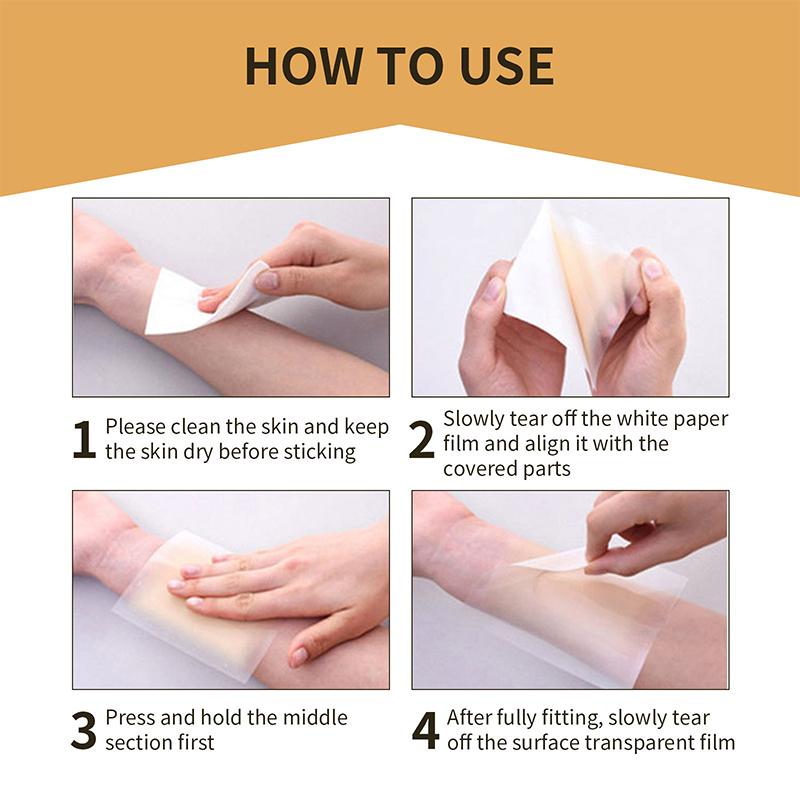 HOW TO USE

1 Please clean the skin and keep the skin dry before sticking

2 Slowly tear off the white paper film and align it with the covered parts

3 Press and hold the middle section first

4 After fully fitting, slowly tear off the surface transparent film