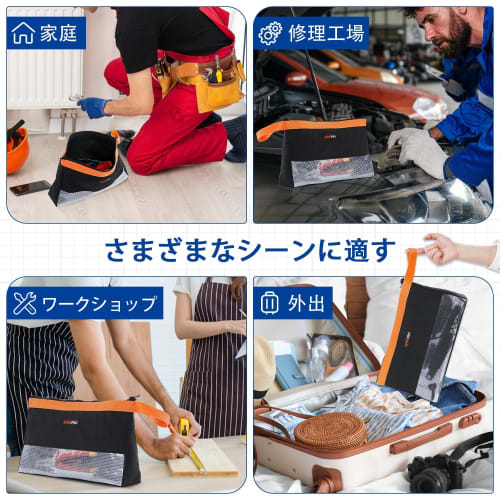 家庭

修理工場

さまざまなシーンに適す

ワークショップ

外出