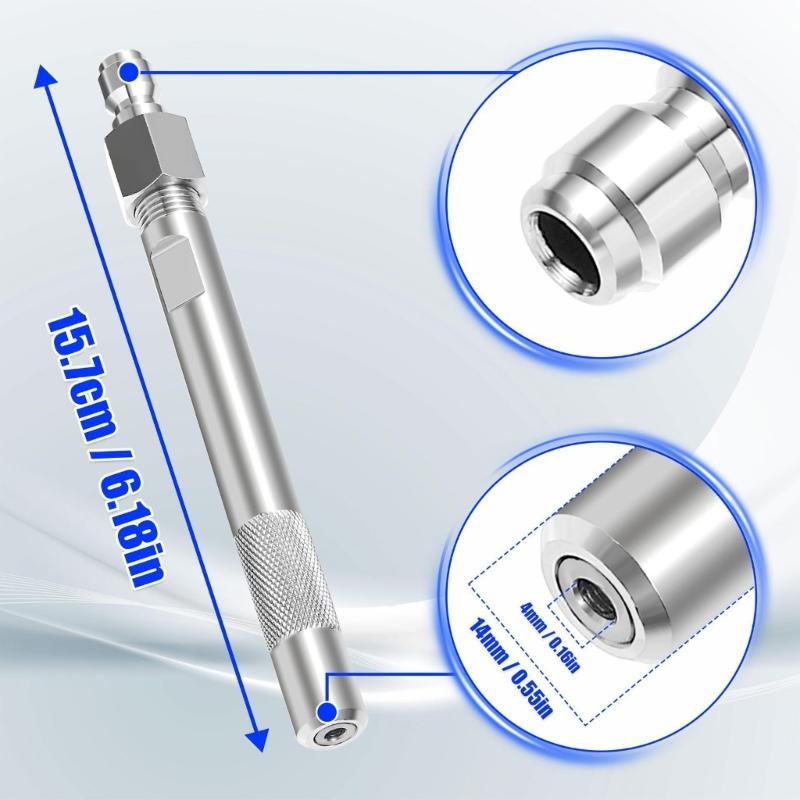 15.7cm / 6.18in

4mm / 0.16in

14mm / 0.55in