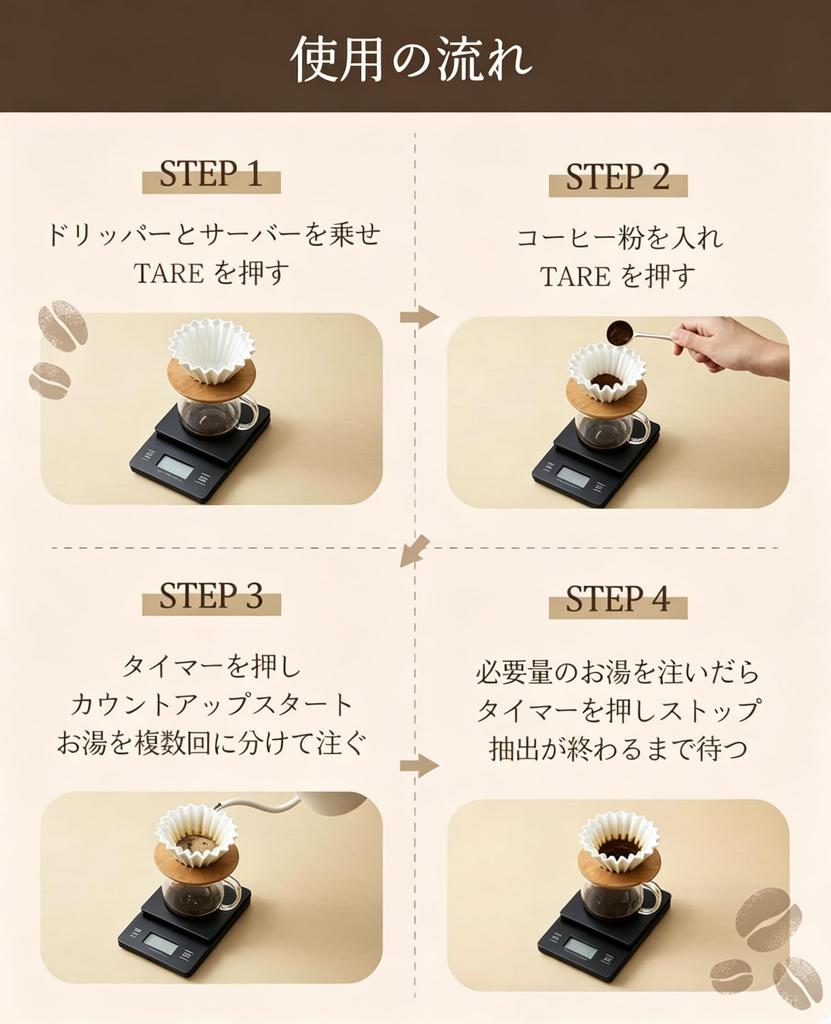 使用の流れ

STEP 1

ドリッパーとサーバーを乗せ
TARE を押す

STEP 2

コーヒー粉を入れ
TARE を押す

STEP 3

タイマーを押し
カウントアップスタート
お湯を複数回に分けて注ぐ

STEP 4

必要量のお湯を注いだら
タイマーを押しストップ
抽出が終わるまで待つ