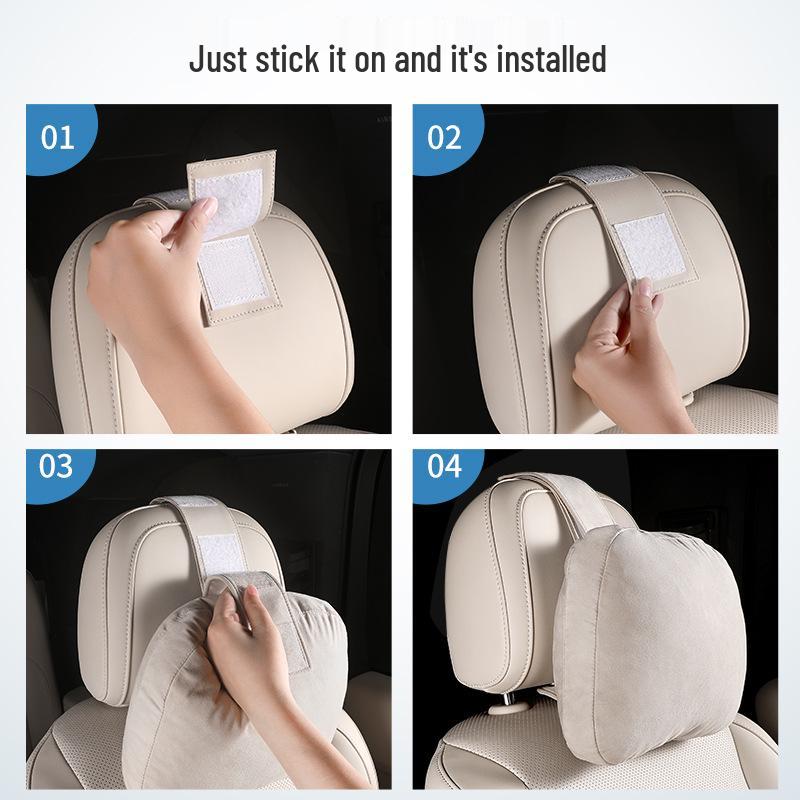 Just stick it on and it's installed

01

02

03

04