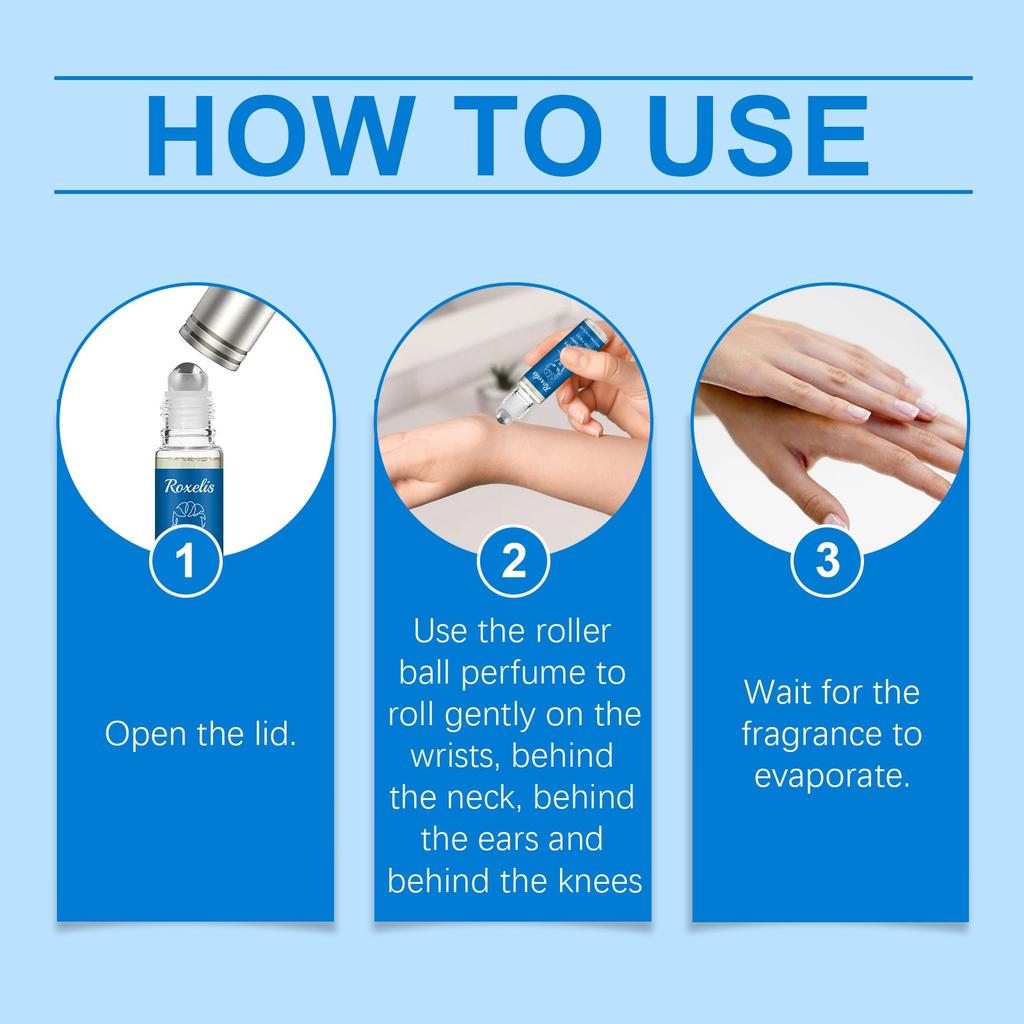 HOW TO USE

Roxelis

1

Open the lid.

Roxelis

2

Use the roller ball perfume to roll gently on the wrists, behind the neck, behind the ears and behind the knees

3

Wait for the fragrance to evaporate.