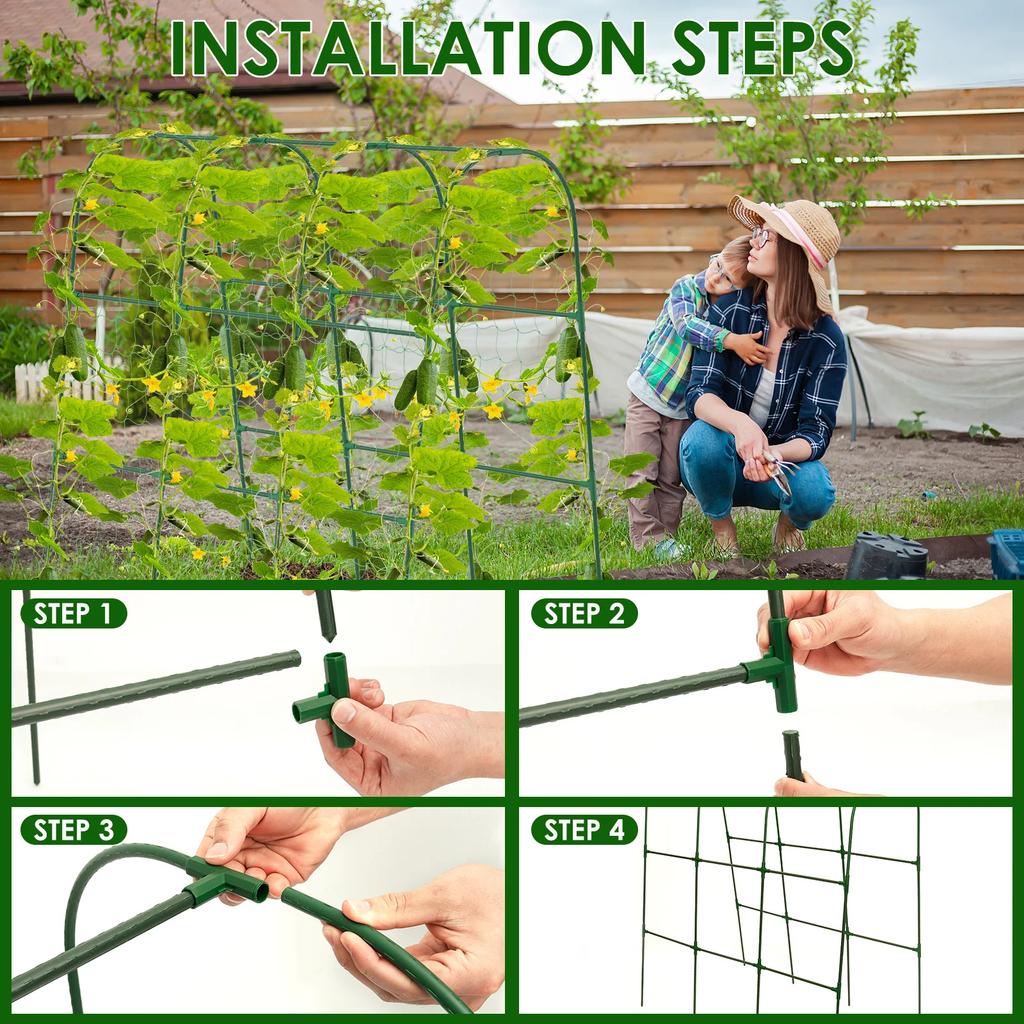 INSTALLATION STEPS

STEP 1

STEP 2

STEP 3

STEP 4