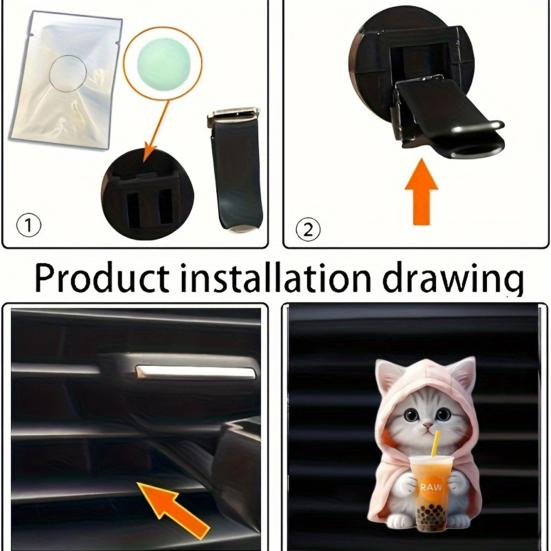 ①

②

Product installation drawing

RAW