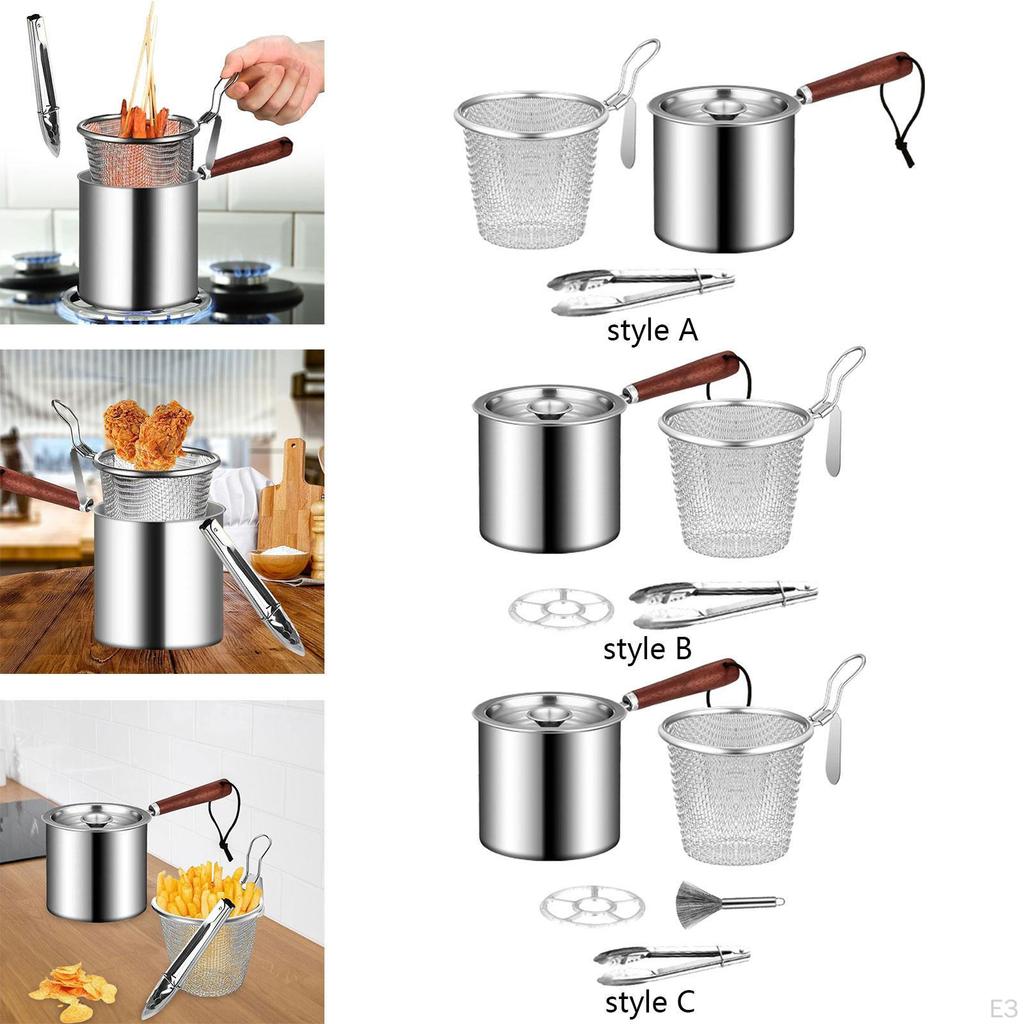 style A

style B

style C

E3