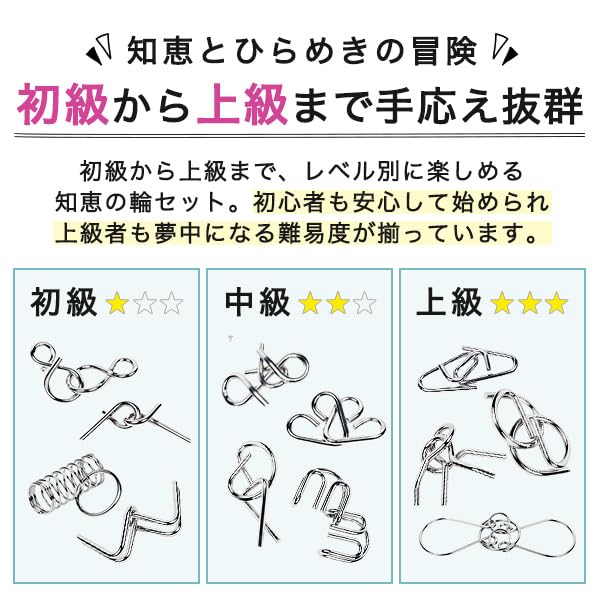 知恵とひらめきの冒険

初級から上級まで手応え抜群

初級から上級まで、レベル別に楽しめる知恵の輪セット。初心者も安心して始められ上級者も夢中になる難易度が揃っています。

初級 ★☆☆

中級 ★★☆

上級 ★★★