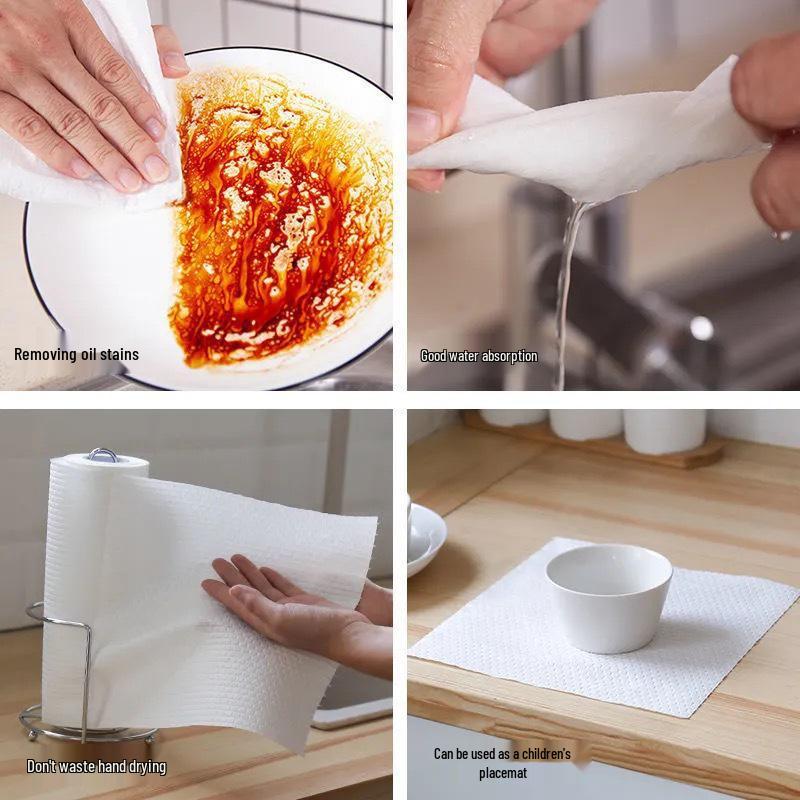 Removing oil stains

Good water absorption

Don't waste hand drying

Can be used as a children's placemat