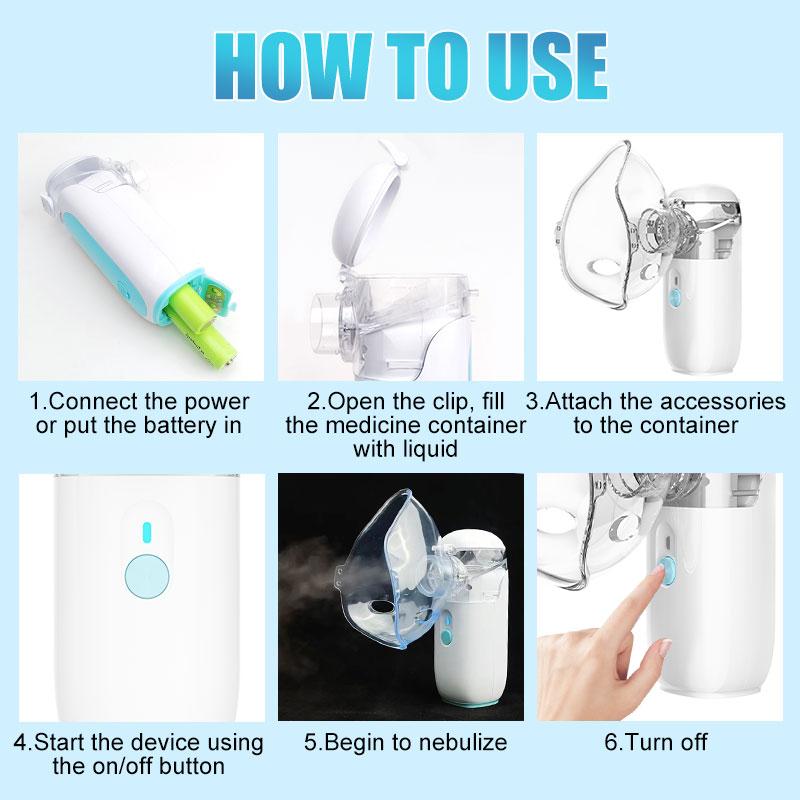 HOW TO USE

1.Connect the power or put the battery in

2.Open the clip, fill the medicine container with liquid

3.Attach the accessories to the container

4.Start the device using the on/off button

5.Begin to nebulize

6.Turn off