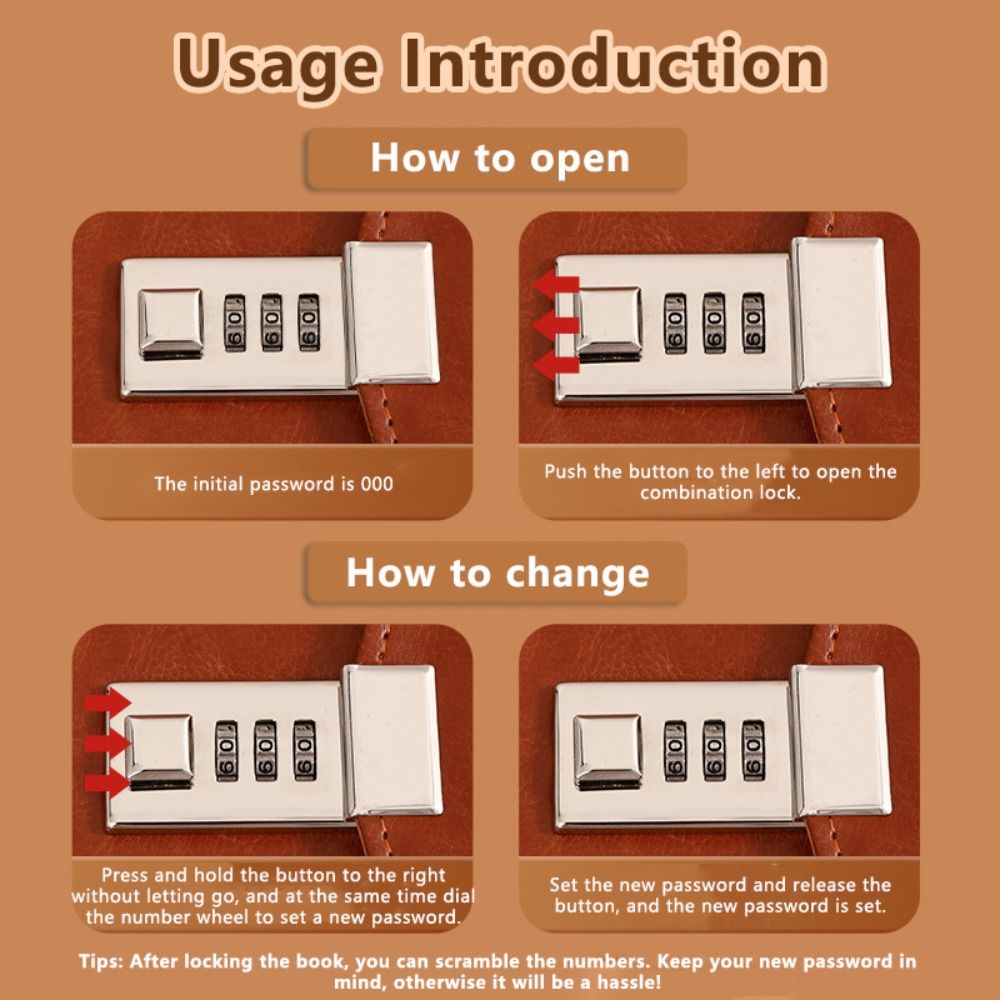 Usage Introduction

How to open

The initial password is 000

Push the button to the left to open the combination lock.

How to change

Press and hold the button to the right without letting go, and at the same time dial the number wheel to set a new password.

Set the new password and release the button, and the new password is set.

Tips: After locking the book, you can scramble the numbers. Keep your new password in mind, otherwise it will be a hassle!