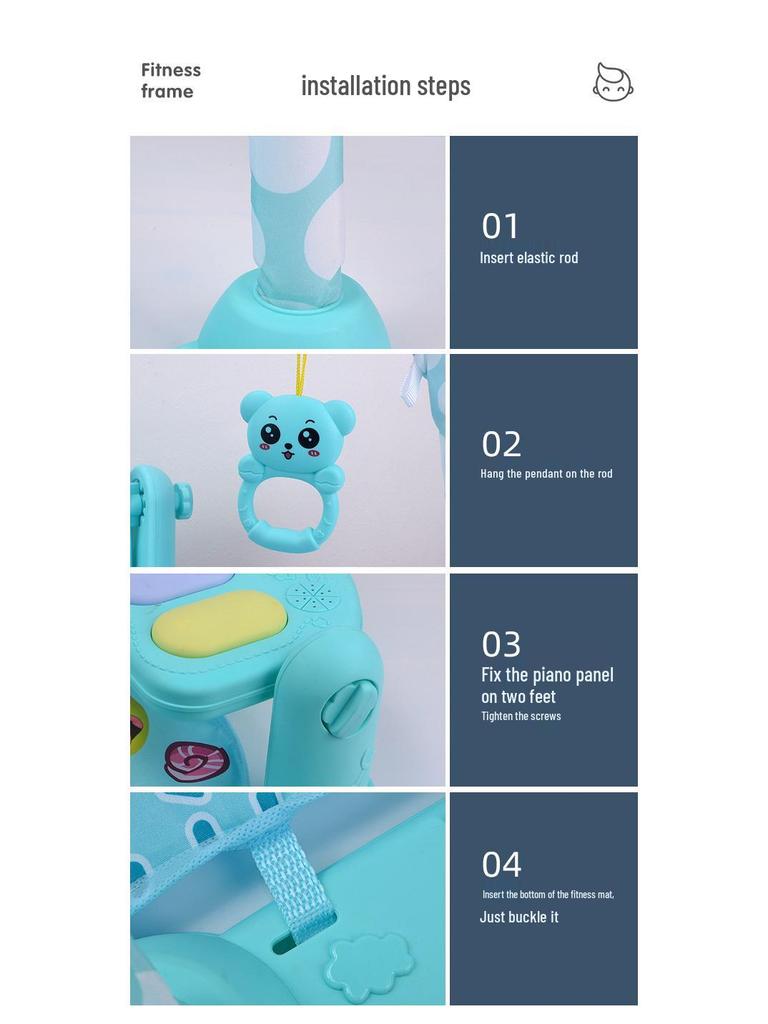 Fitness frame

installation steps

01
Insert elastic rod

02
Hang the pendant on the rod

03
Fix the piano panel on two feet
Tighten the screws

04
Insert the bottom of the fitness mat,
Just buckle it