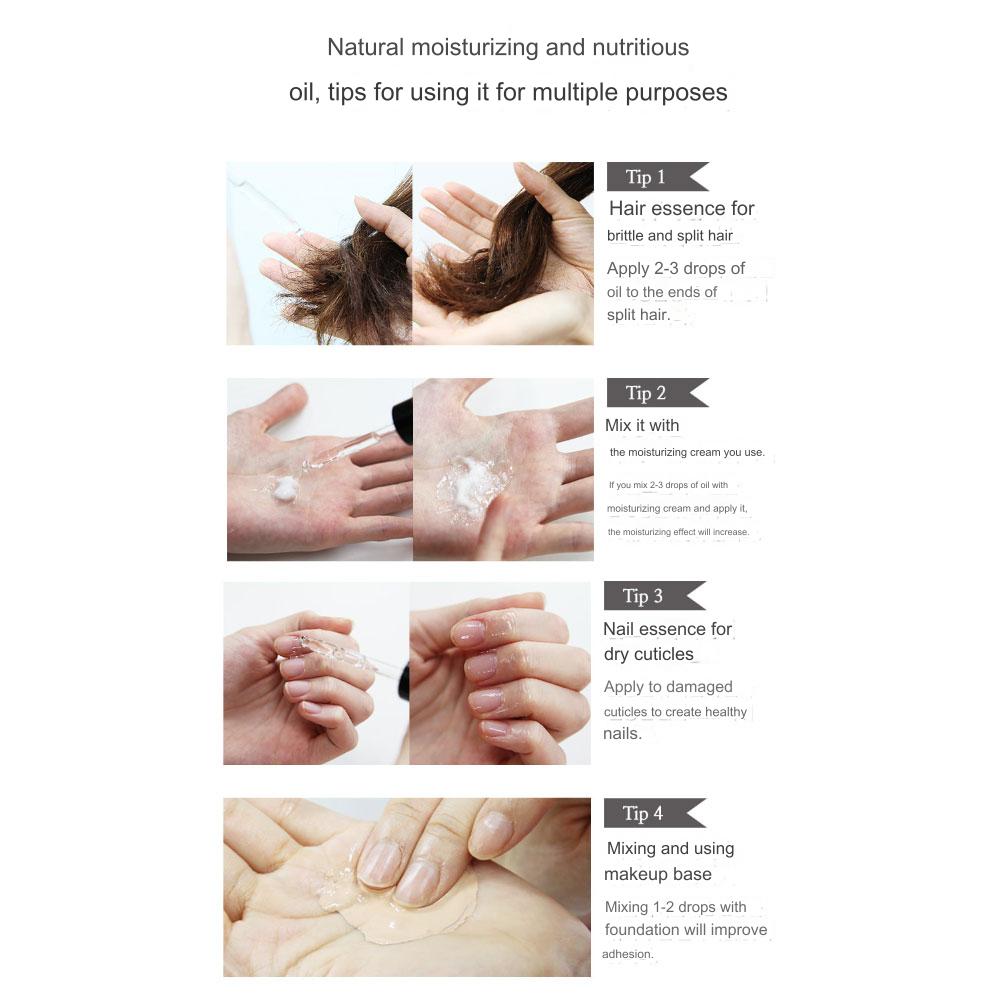 Natural moisturizing and nutritious oil, tips for using it for multiple purposes

Tip 1

Hair essence for brittle and split hair

Apply 2-3 drops of oil to the ends of split hair.

Tip 2

Mix it with the moisturizing cream you use.

If you mix 2-3 drops of oil with moisturizing cream and apply it, the moisturizing effect will increase.

Tip 3

Nail essence for dry cuticles

Apply to damaged cuticles to create healthy nails.

Tip 4

Mixing and using makeup base

Mixing 1-2 drops with foundation will improve adhesion.