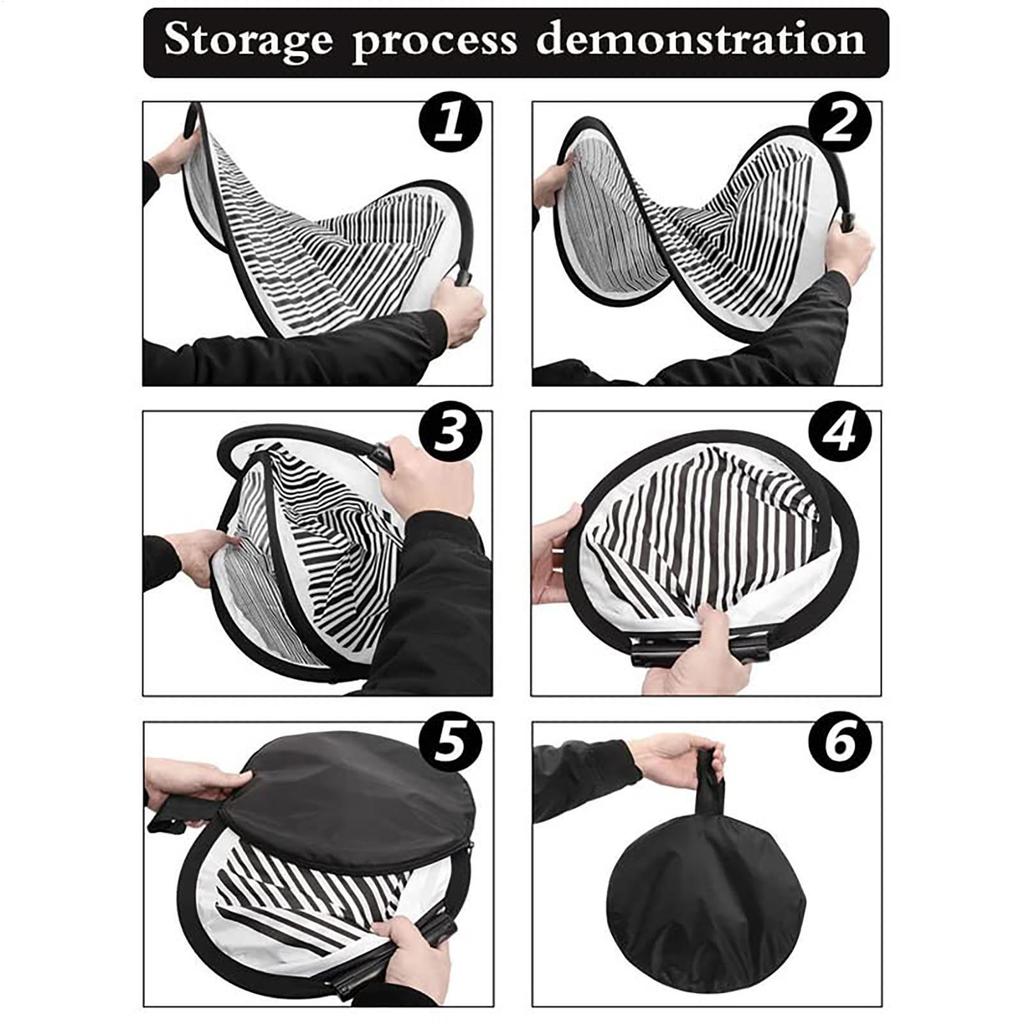 Storage process demonstration

1

2

3

4

5

6