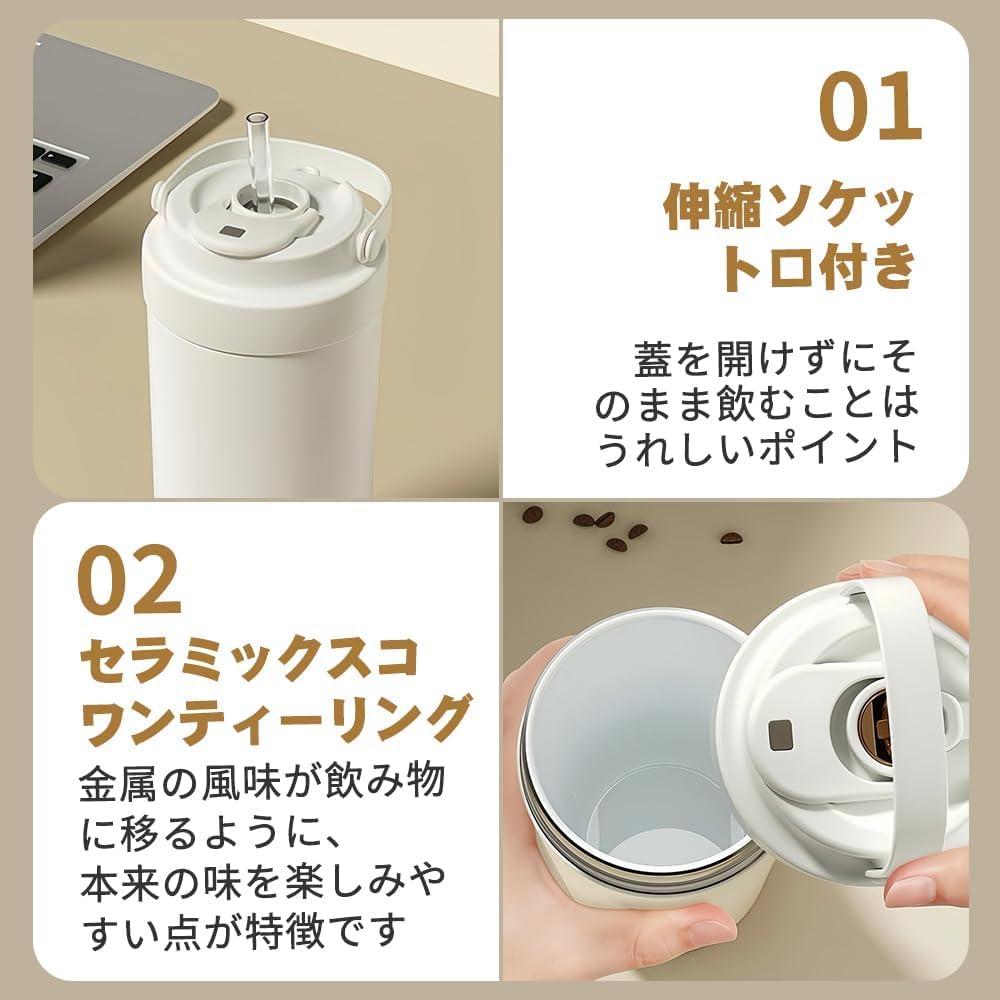 01

伸縮ソケットロ付き

蓋を開けずにそのまま飲むことはうれしいポイント

02

セラミックスコワンティーリング

金属の風味が飲み物に移るように、本来の味を楽しみやすい点が特徴です