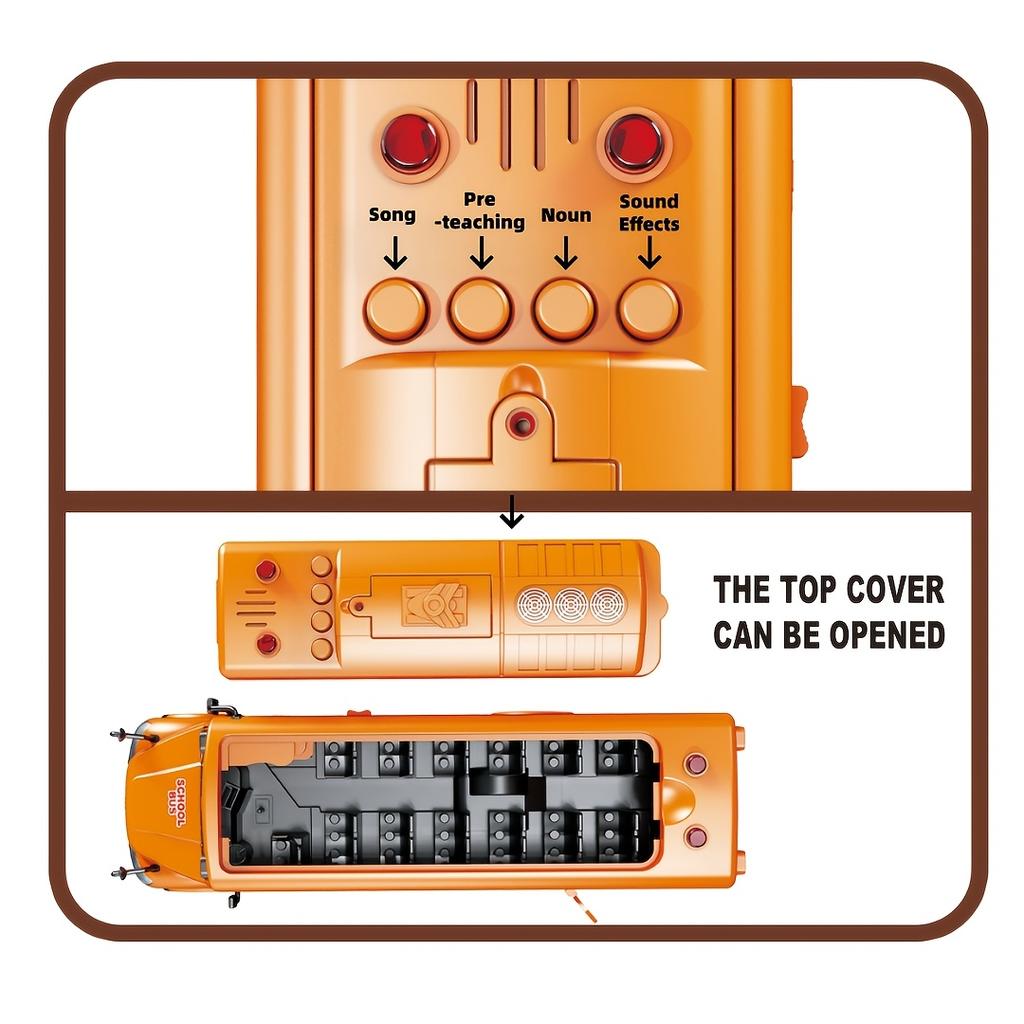 Song

Pre -teaching

Noun

Sound Effects

THE TOP COVER CAN BE OPENED

SCHOOL BUS