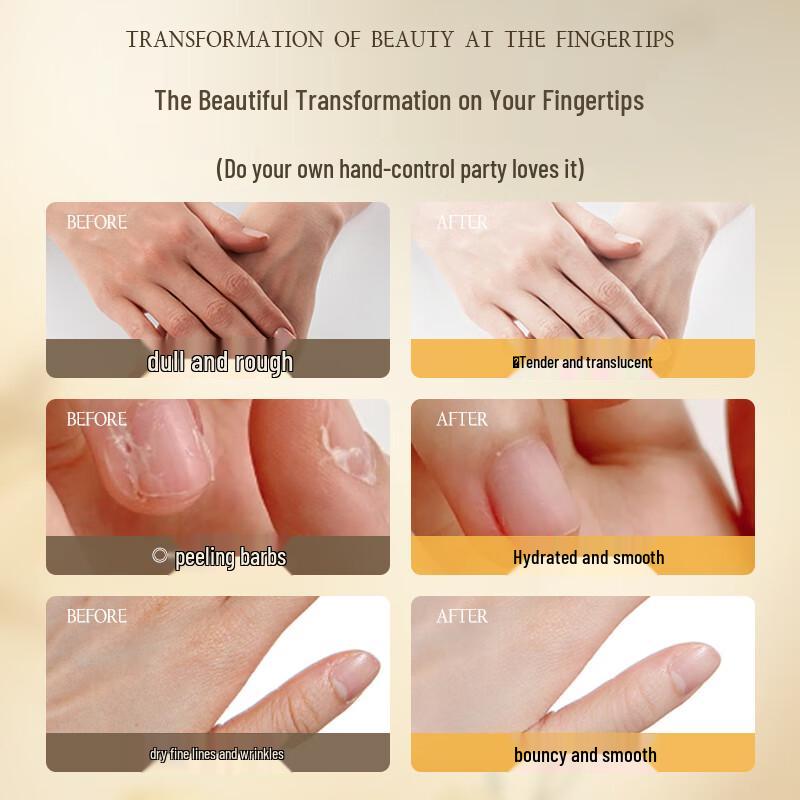 TRANSFORMATION OF BEAUTY AT THE FINGERTIPS

The Beautiful Transformation on Your Fingertips

(Do your own hand-control party loves it)

BEFORE

dull and rough

AFTER

Tender and translucent

BEFORE

peeling barbs

AFTER

Hydrated and smooth

BEFORE

dry fine lines and wrinkles

AFTER

bouncy and smooth