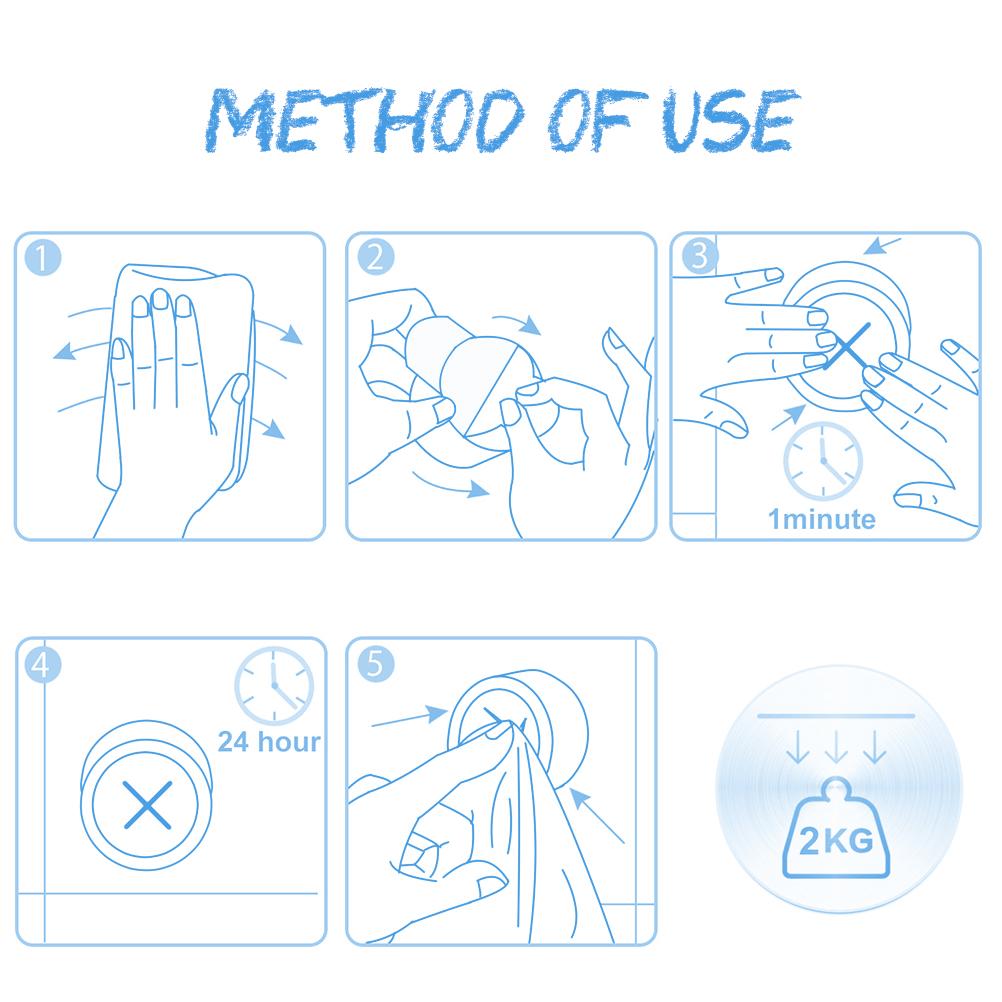 METHOD OF USE

1

2

3

1minute

4

24 hour

5

2KG