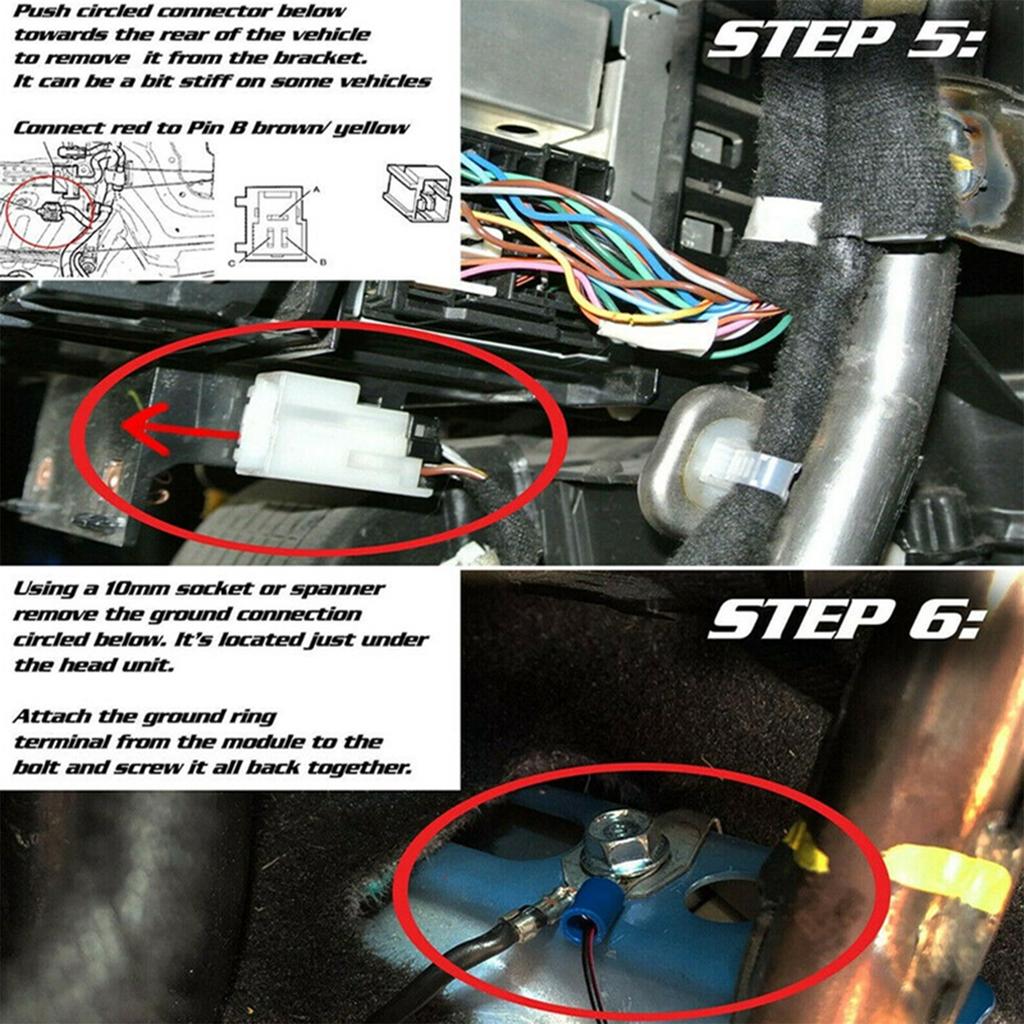 Push circled connector below towards the rear of the vehicle to remove it from the bracket. It can be a bit stiff on some vehicles

Connect red to Pin B brown/ yellow

A

C

B

STEP 5:

Using a 10mm socket or spanner remove the ground connection circled below. It's located just under the head unit.

Attach the ground ring terminal from the module to the bolt and screw it all back together.

STEP 6: