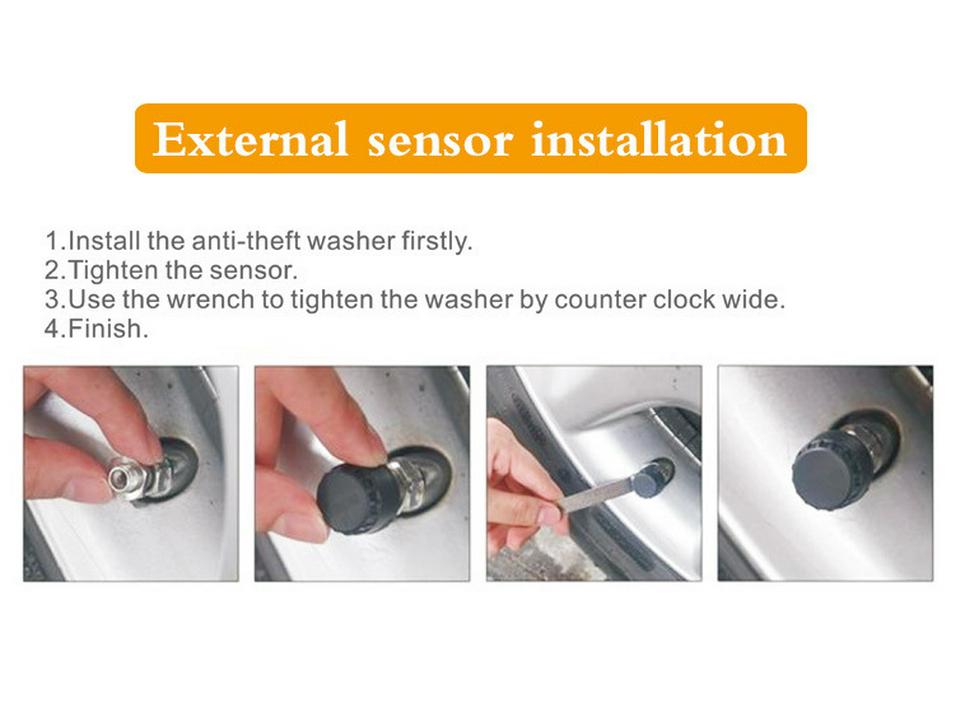 External sensor installation

1.Install the anti-theft washer firstly.
2.Tighten the sensor.
3.Use the wrench to tighten the washer by counter clock wide.
4.Finish.