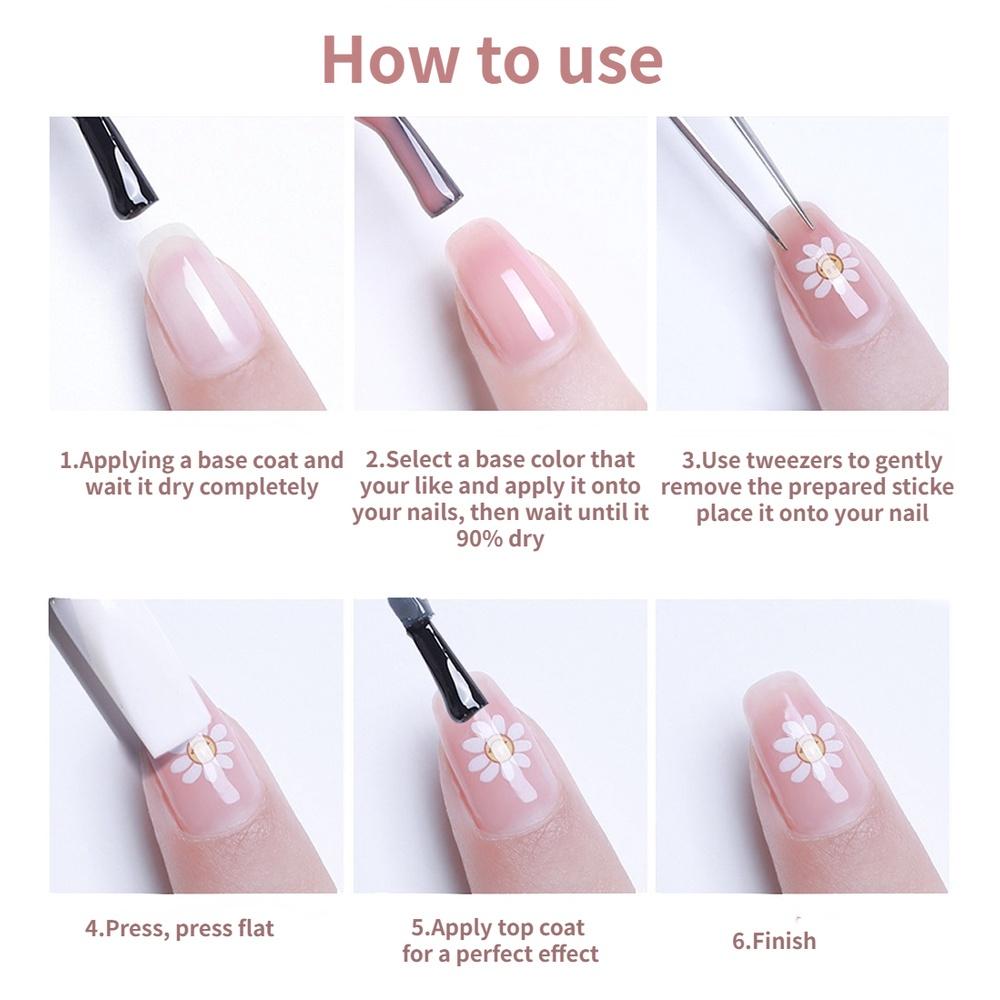 How to use

1.Applying a base coat and wait it dry completely

2.Select a base color that your like and apply it onto your nails, then wait until it 90% dry

3.Use tweezers to gently remove the prepared sticke place it onto your nail

4.Press, press flat

5.Apply top coat for a perfect effect

6.Finish