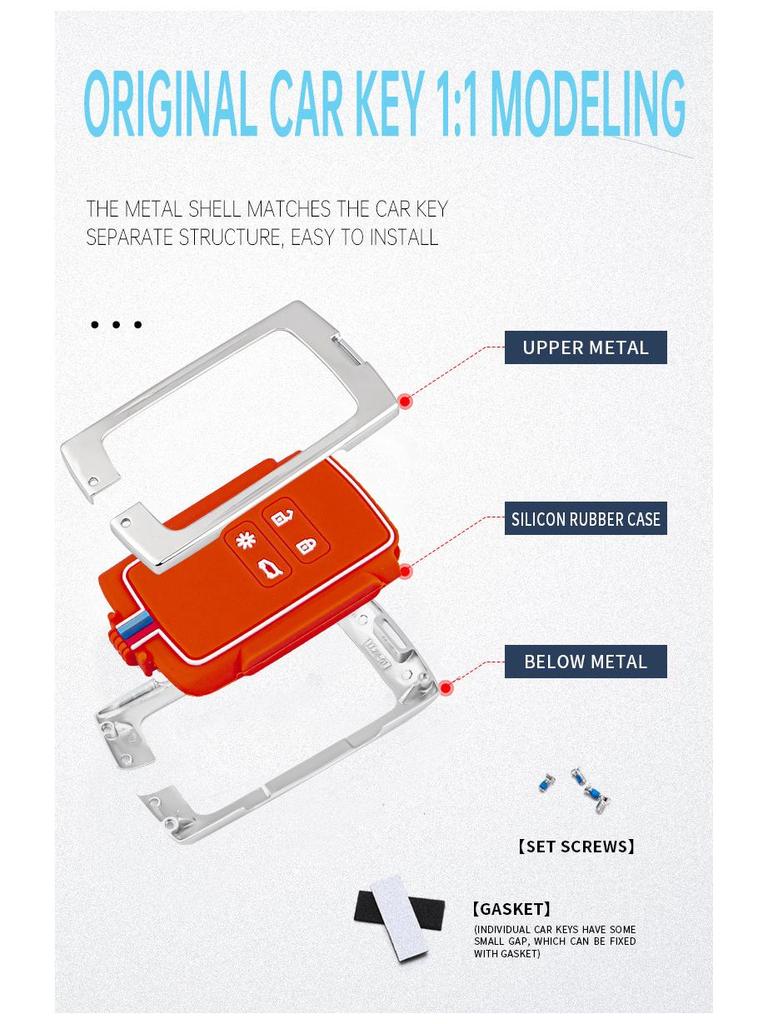 ORIGINAL CAR KEY 1:1 MODELING

THE METAL SHELL MATCHES THE CAR KEY
SEPARATE STRUCTURE, EASY TO INSTALL

UPPER METAL

SILICON RUBBER CASE

BELOW METAL

【SET SCREWS】

【GASKET】
(INDIVIDUAL CAR KEYS HAVE SOME SMALL GAP, WHICH CAN BE FIXED WITH GASKET)