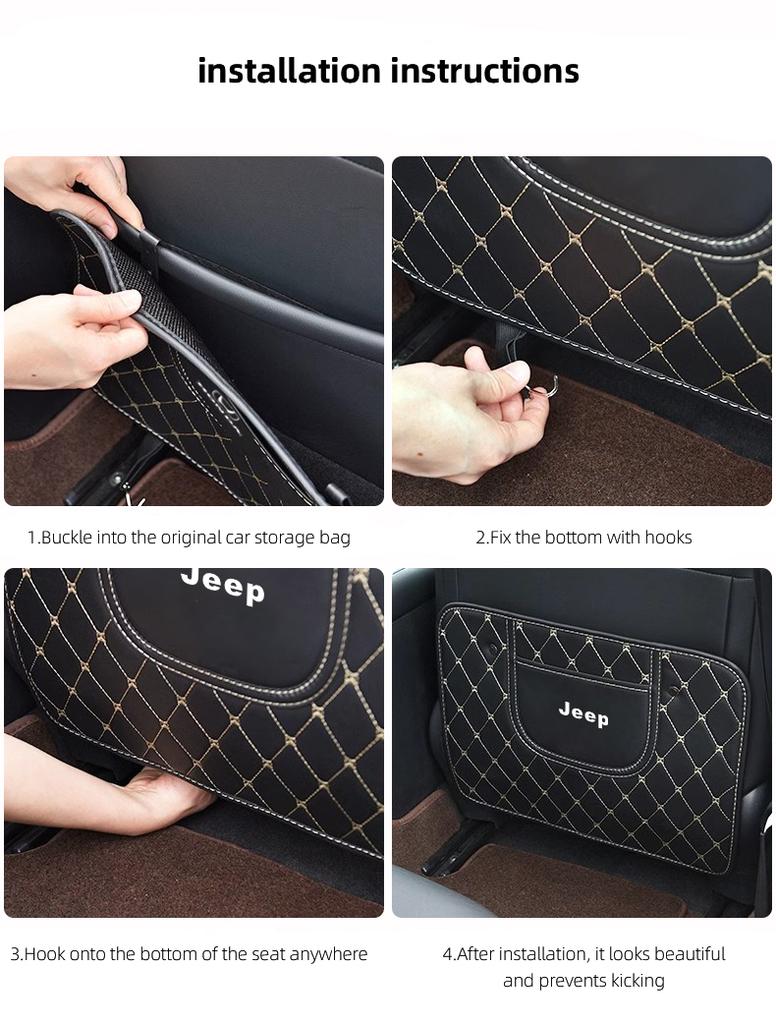 installation instructions

1.Buckle into the original car storage bag

2.Fix the bottom with hooks

Jeep

Jeep

3.Hook onto the bottom of the seat anywhere

4.After installation, it looks beautiful and prevents kicking