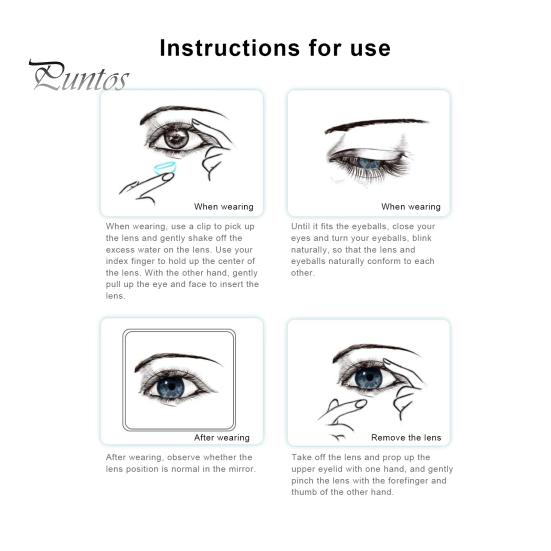 Instructions for use

Puntos

When wearing

When wearing, use a clip to pick up the lens and gently shake off the excess water on the lens. Use your index finger to hold up the center of the lens. With the other hand, gently pull up the eye and face to insert the lens.

When wearing

Until it fits the eyeballs, close your eyes and turn your eyeballs, blink naturally, so that the lens and eyeballs naturally conform to each other.

After wearing

After wearing, observe whether the lens position is normal in the mirror.

Remove the lens

Take off the lens and prop up the upper eyelid with one hand, and gently pinch the lens with the forefinger and thumb of the other hand.