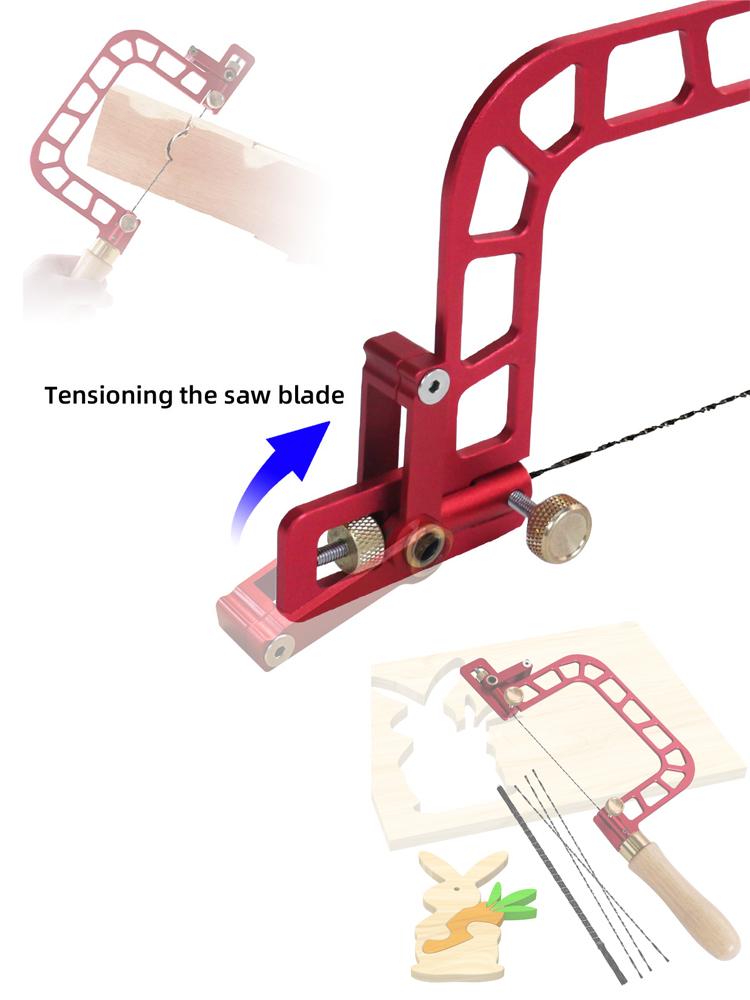 Tensioning the saw blade